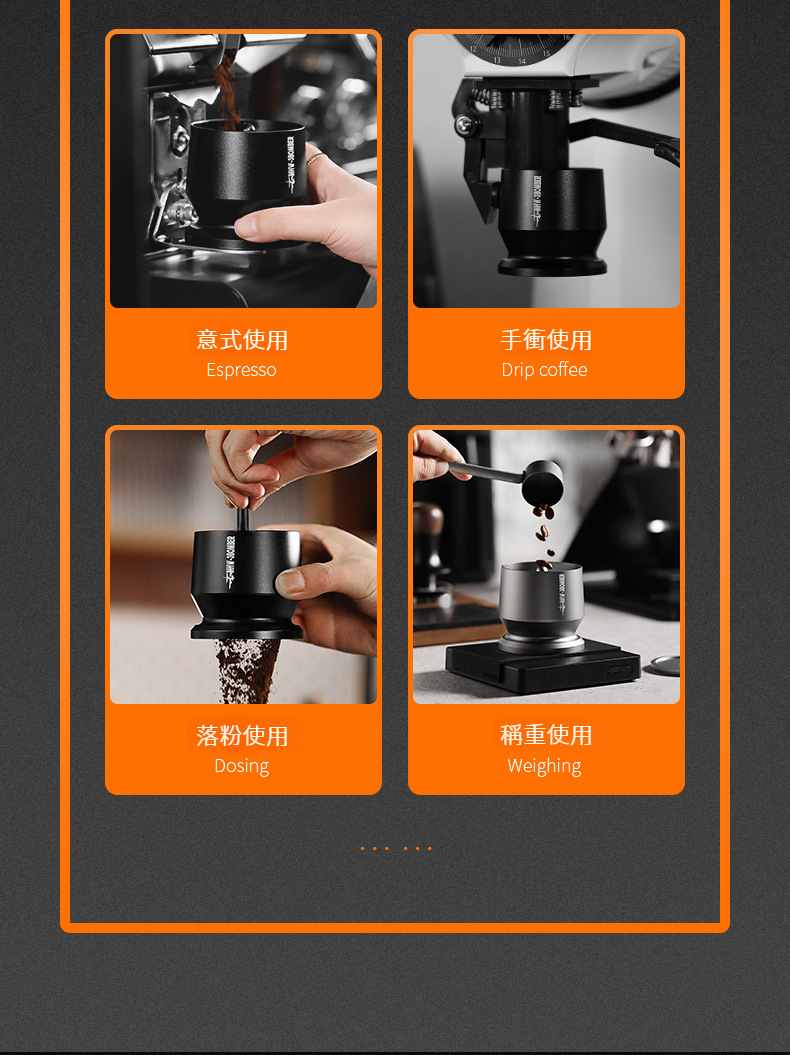 意式使用
Espresso

手衝使用
Drip coffee

落粉使用
Dosing

稱重使用
Weighing