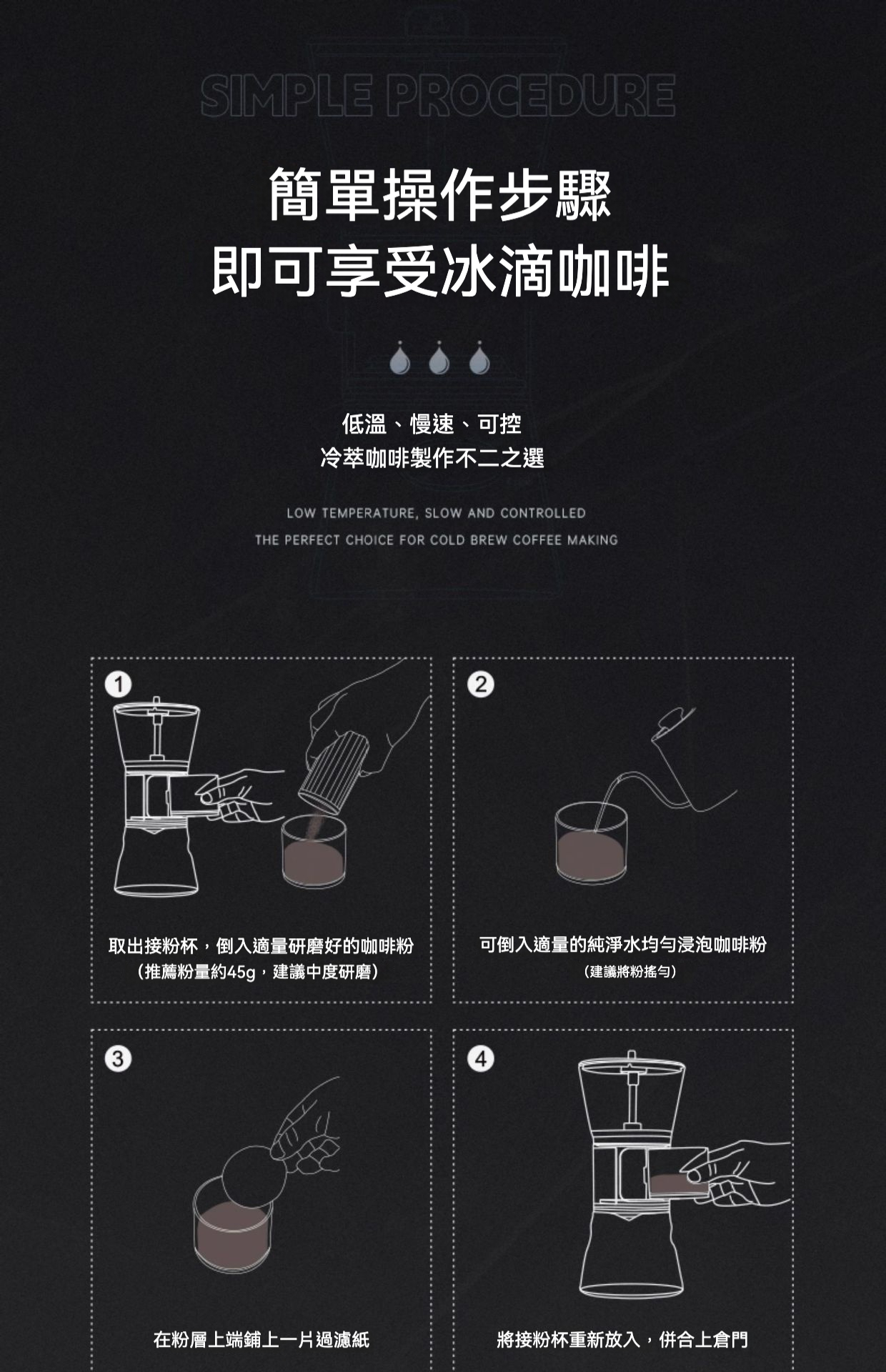 SIMPLE PROCEDURE

簡單操作步驟
即可享受冰滴咖啡

低溫、慢速、可控
冷萃咖啡製作不二之選

LOW TEMPERATURE, SLOW AND CONTROLLED
THE PERFECT CHOICE FOR COLD BREW COFFEE MAKING

1

取出接粉杯，倒入適量研磨好的咖啡粉
（推薦粉量約45g，建議中度研磨）

2

可倒入適量的純淨水均勻浸泡咖啡粉
（建議將粉搖勻）

3

在粉層上端鋪上一片過濾紙

4

將接粉杯重新放入，併合上倉門