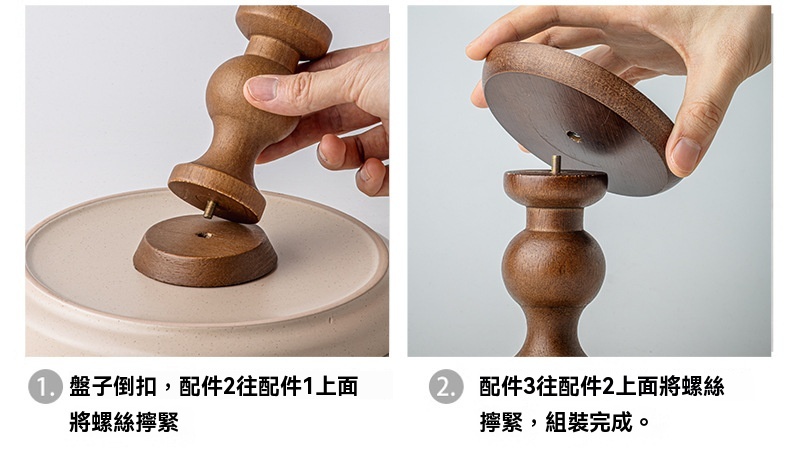 1. 盤子倒扣，配件2往配件1上面將螺絲擰緊

2. 配件3往配件2上面將螺絲擰緊，組裝完成。