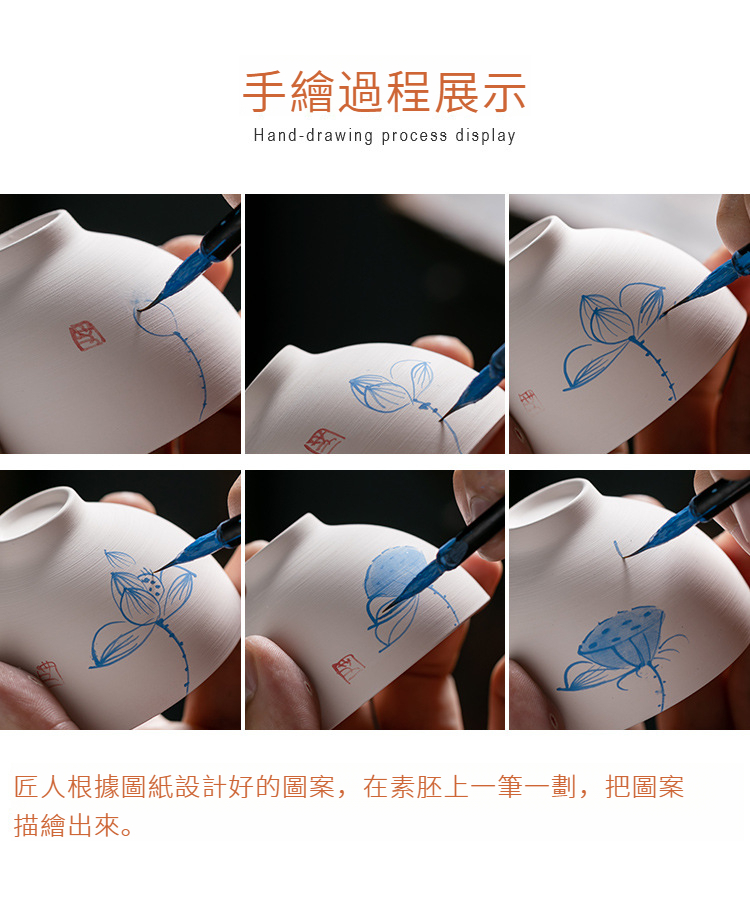 手繪過程展示

Hand-drawing process display

匠人根據圖紙設計好的圖案，在素胚上一筆一劃，把圖案描繪出來。