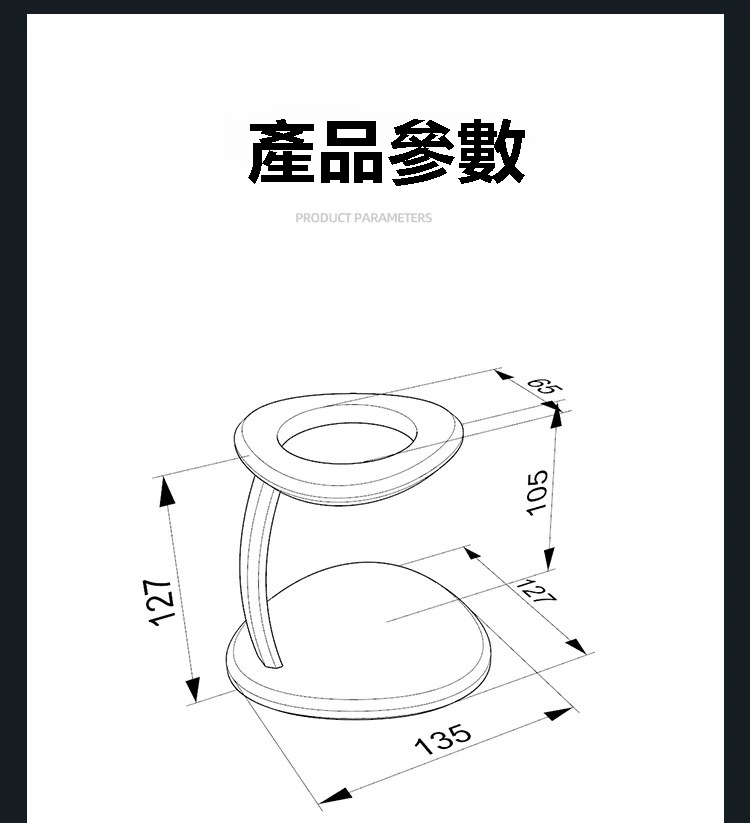 產品參數

PRODUCT PARAMETERS

65

105

127

127

135