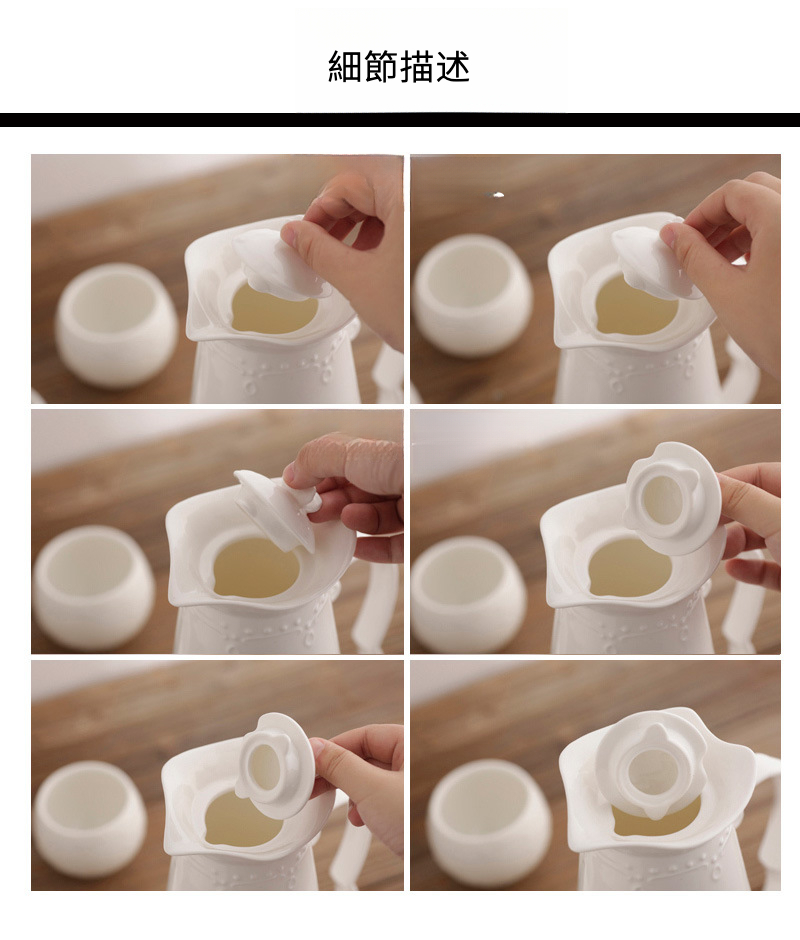 細節描述