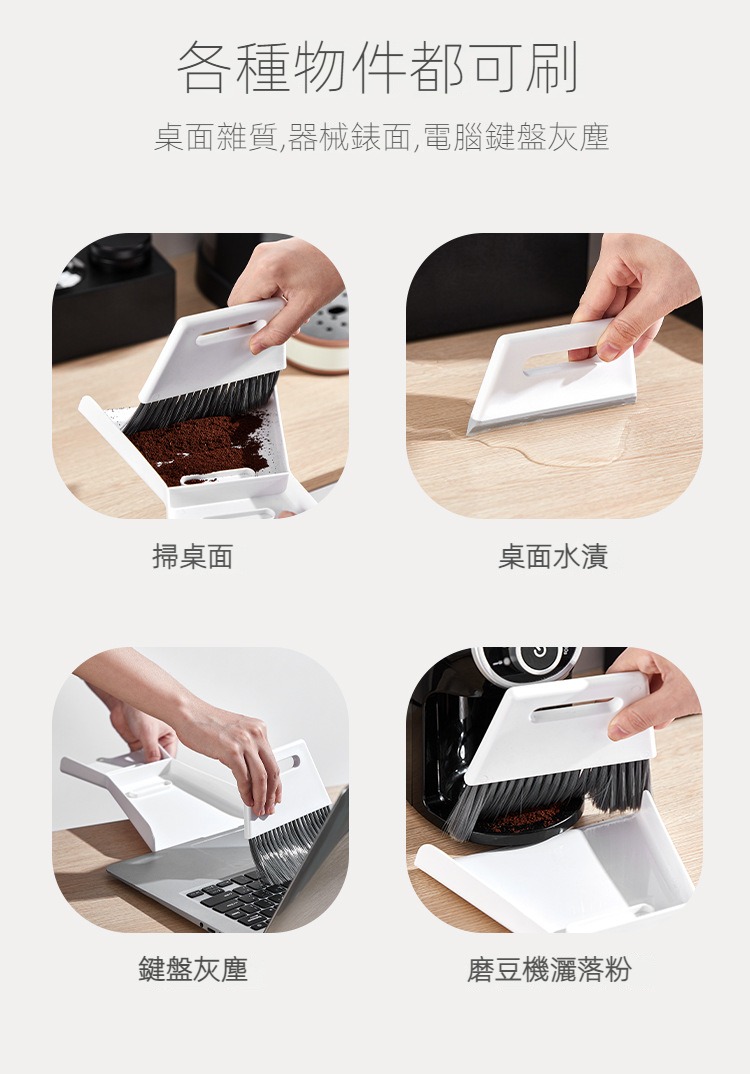 各種物件都可刷

桌面雜質,器械錶面,電腦鍵盤灰塵

掃桌面

桌面水漬

鍵盤灰塵

磨豆機灑落粉