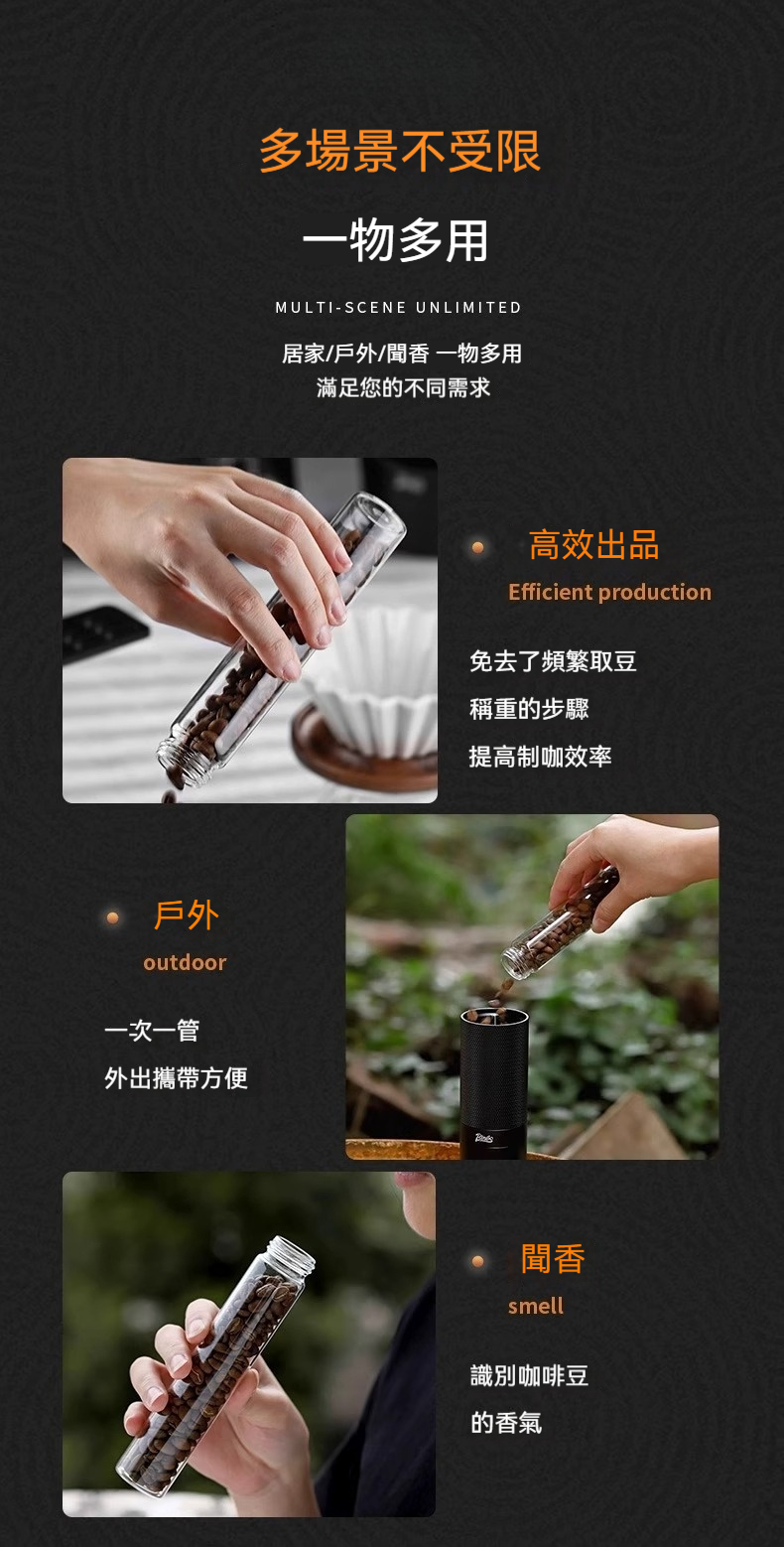 多場景不受限

一物多用

MULTI-SCENE UNLIMITED

居家/戶外/聞香 一物多用
滿足您的不同需求

高效出品
Efficient production

免去了頻繁取豆
稱重的步驟
提高制咖效率

戶外
outdoor

一次一管
外出攜帶方便

聞香
smell

識別咖啡豆
的香氣