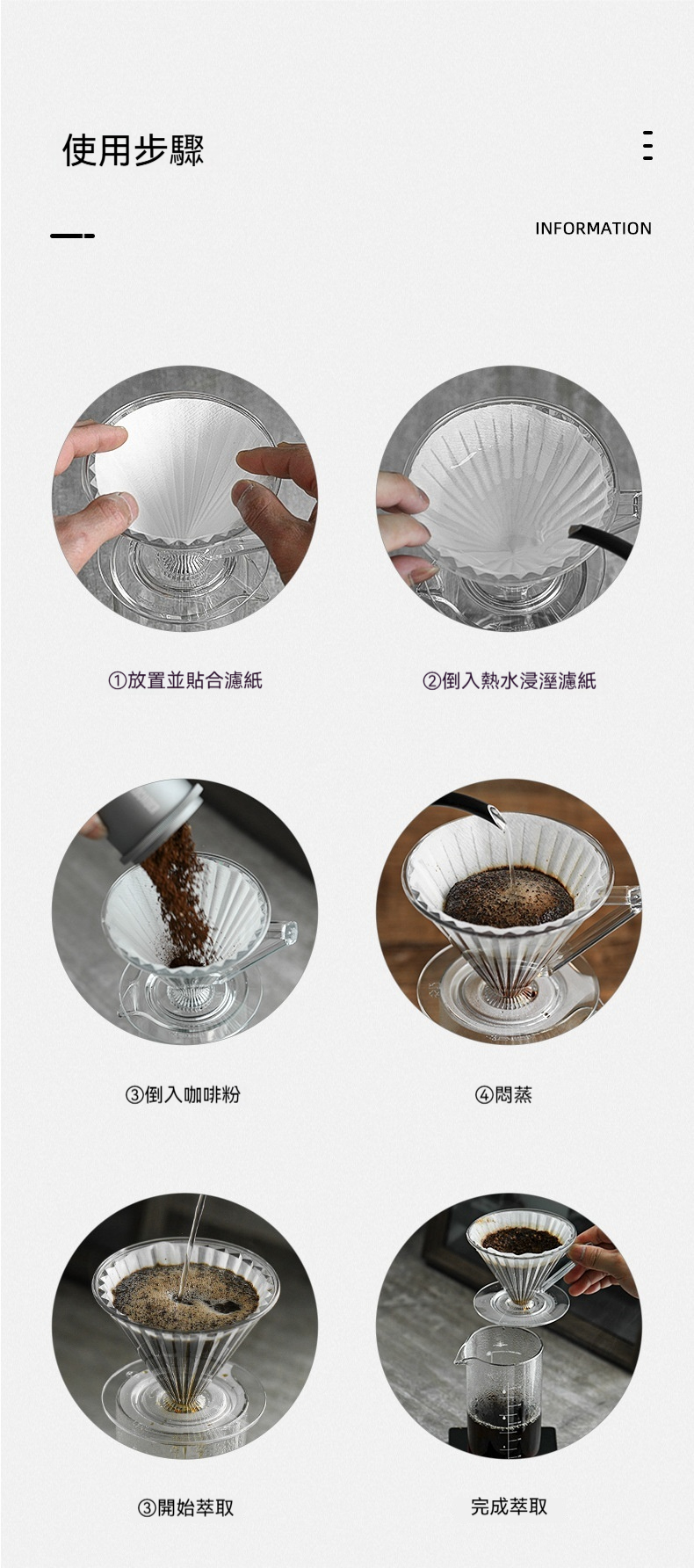 使用步驟

INFORMATION

①放置並貼合濾紙

②倒入熱水浸溼濾紙

③倒入咖啡粉

④悶蒸

③開始萃取

完成萃取