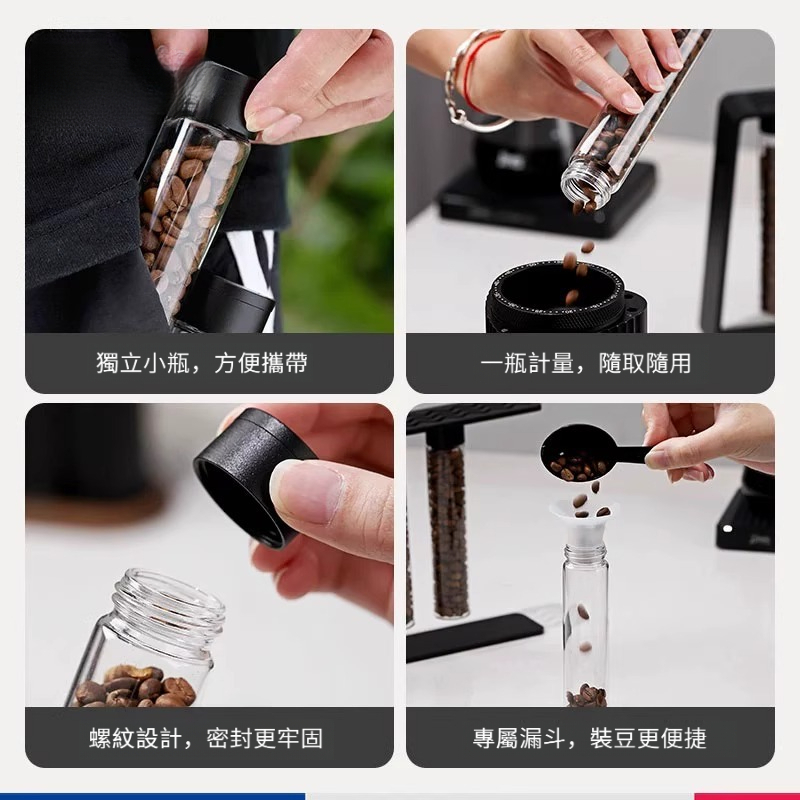 獨立小瓶，方便攜帶

一瓶計量，隨取隨用

螺紋設計，密封更牢固

專屬漏斗，裝豆更便捷