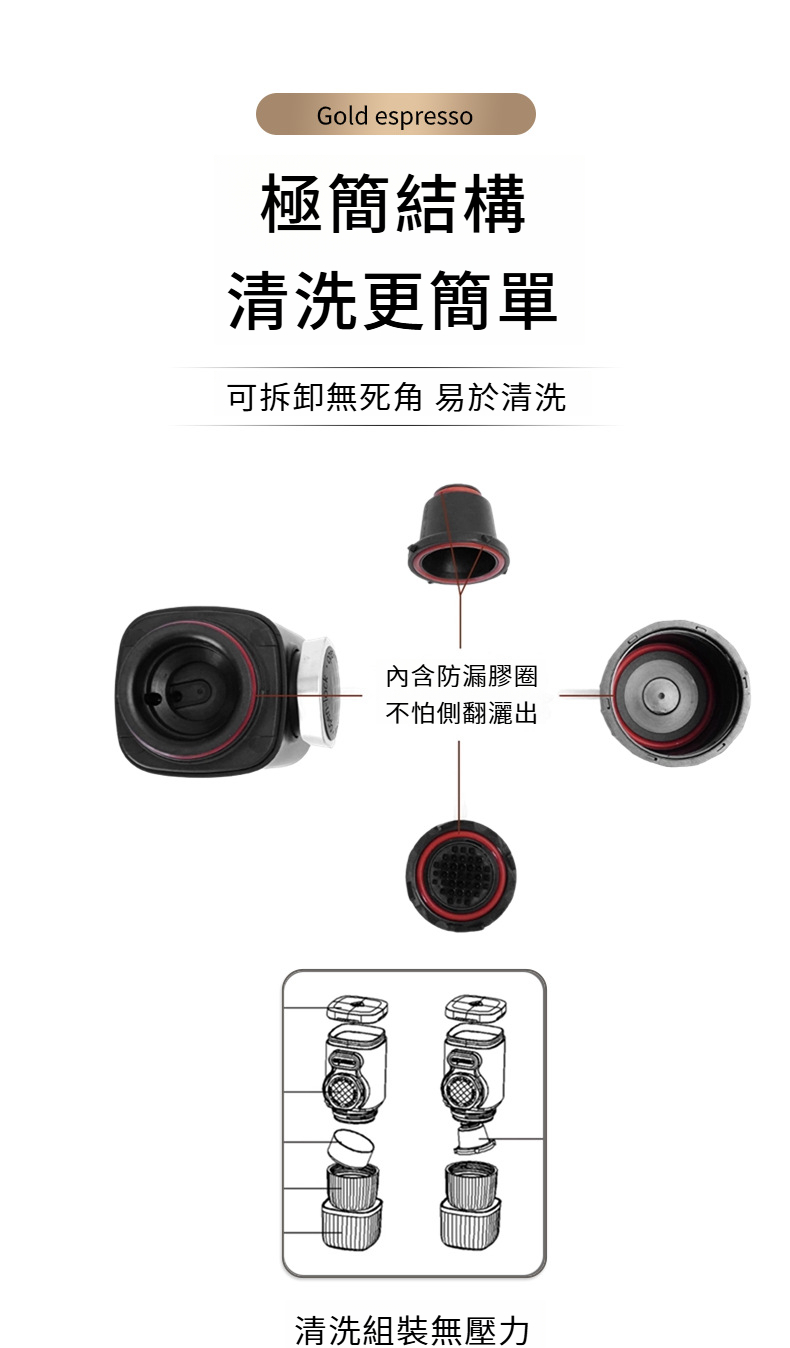 Gold espresso

極簡結構
清洗更簡單

可拆卸無死角 易於清洗

內含防漏膠圈
不怕側翻灑出

清洗組裝無壓力