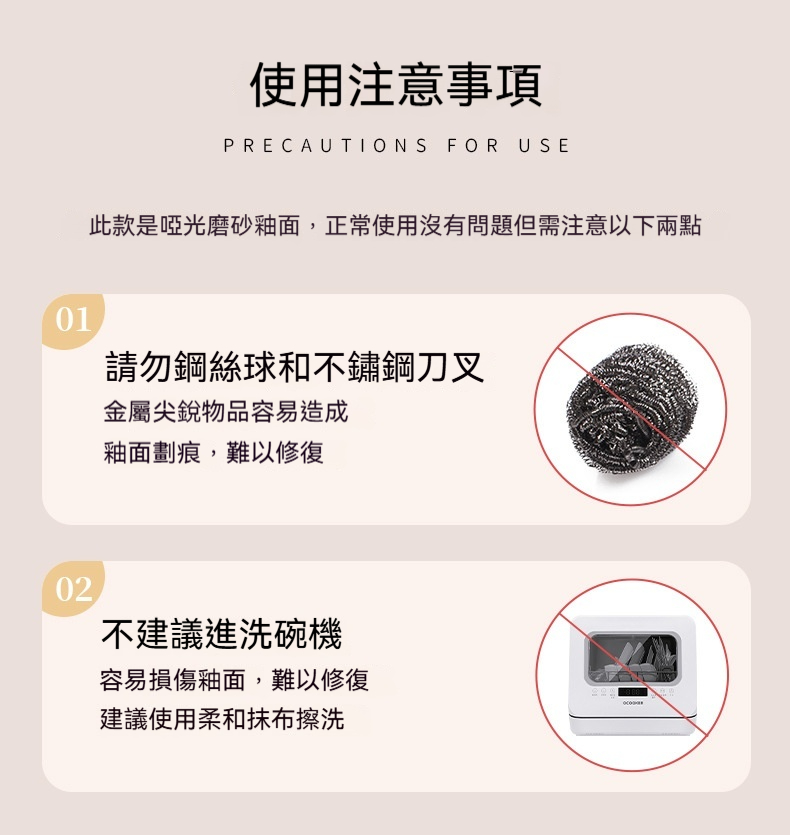 使用注意事項

PRECAUTIONS FOR USE

此款是啞光磨砂釉面，正常使用沒有問題但需注意以下兩點

01

請勿鋼絲球和不鏽鋼刀叉

金屬尖銳物品容易造成

釉面劃痕，難以修復

02

不建議進洗碗機

容易損傷釉面，難以修復

建議使用柔和抹布擦洗

OCOOKER