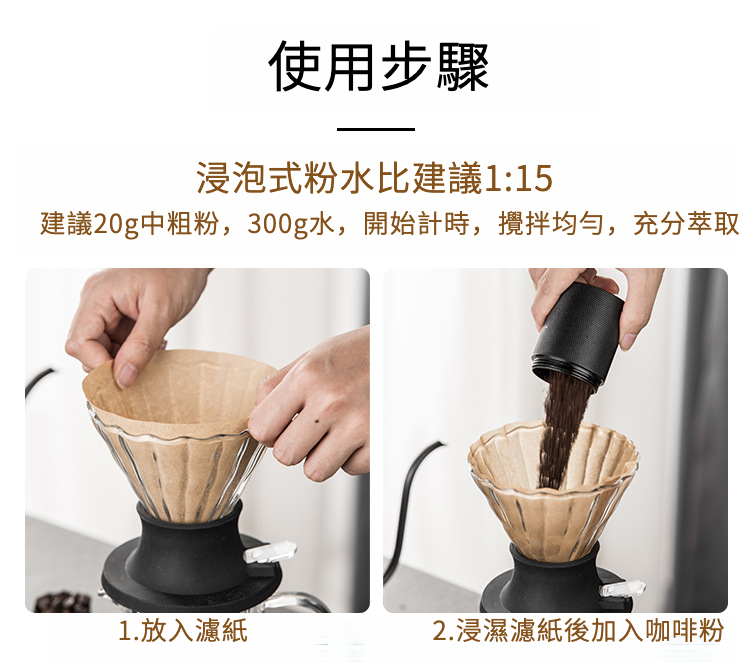 使用步驟

浸泡式粉水比建議1:15

建議20g中粗粉，300g水，開始計時，攪拌均勻，充分萃取

1.放入濾紙

2.浸濕濾紙後加入咖啡粉