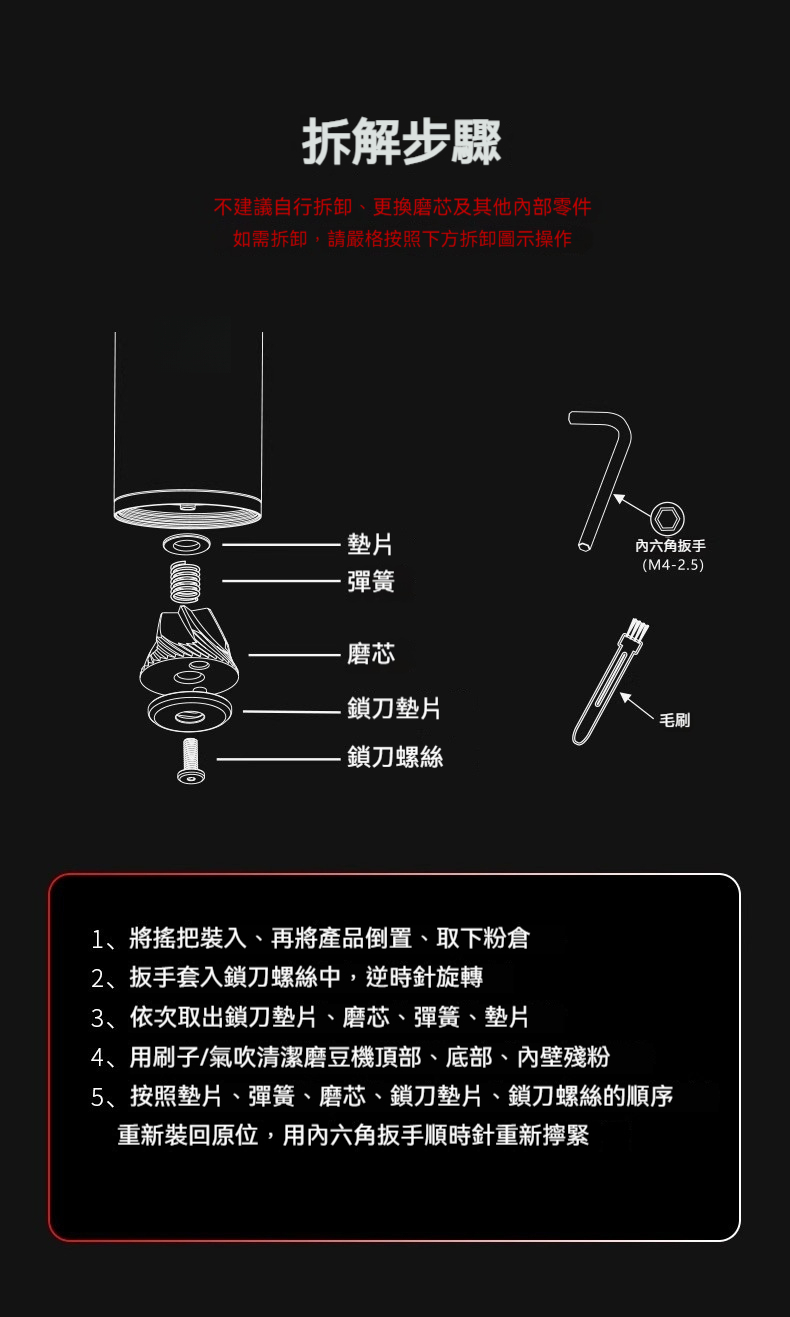 拆解步驟

不建議自行拆卸、更換磨芯及其他內部零件
如需拆卸，請嚴格按照下方拆卸圖示操作

墊片
彈簧
磨芯
鎖刀墊片
鎖刀螺絲

內六角扳手
(M4-2.5)

毛刷

1、將搖把裝入、再將產品倒置、取下粉倉
2、扳手套入鎖刀螺絲中，逆時針旋轉
3、依次取出鎖刀墊片、磨芯、彈簧、墊片
4、用刷子/氣吹清潔磨豆機頂部、底部、內壁殘粉
5、按照墊片、彈簧、磨芯、鎖刀墊片、鎖刀螺絲的順序重新裝回原位，用內六角扳手順時針重新擰緊