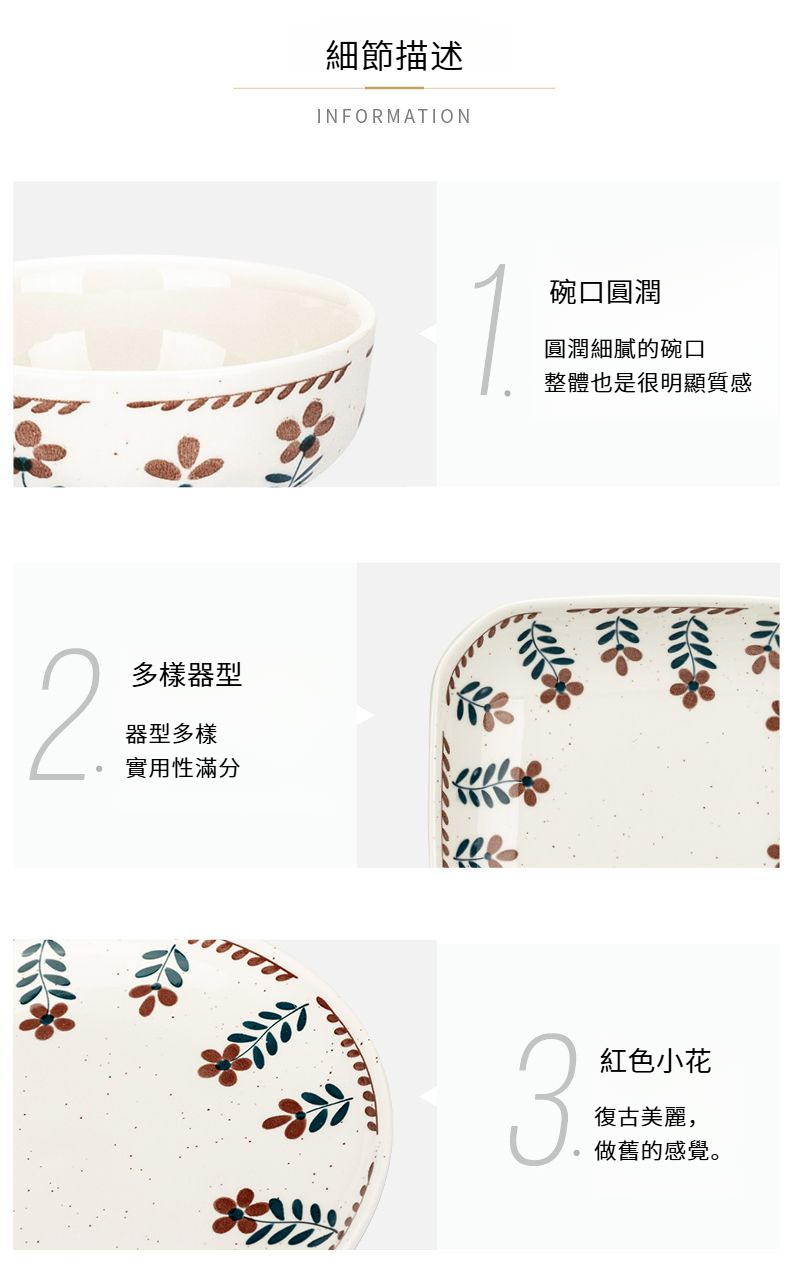 細節描述

INFORMATION

1.

碗口圓潤

圓潤細膩的碗口
整體也是很明顯質感

2.

多樣器型

器型多樣
實用性滿分

3.

紅色小花

復古美麗，
做舊的感覺。