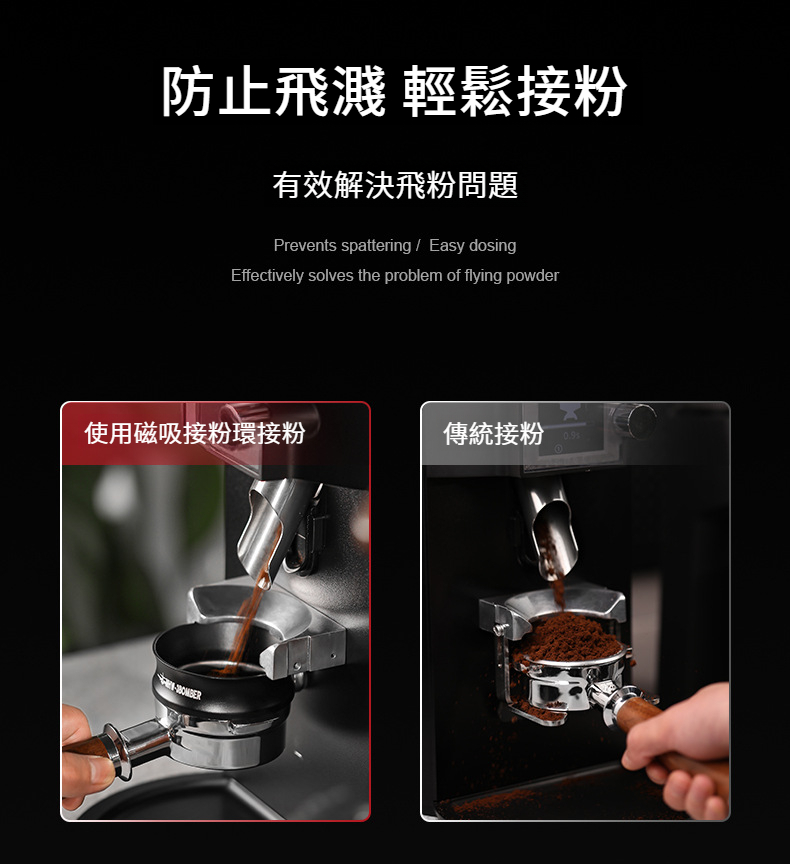 防止飛濺 輕鬆接粉

有效解決飛粉問題

Prevents spattering / Easy dosing

Effectively solves the problem of flying powder

使用磁吸接粉環接粉

MHW-3BOMBER

傳統接粉

0.9s