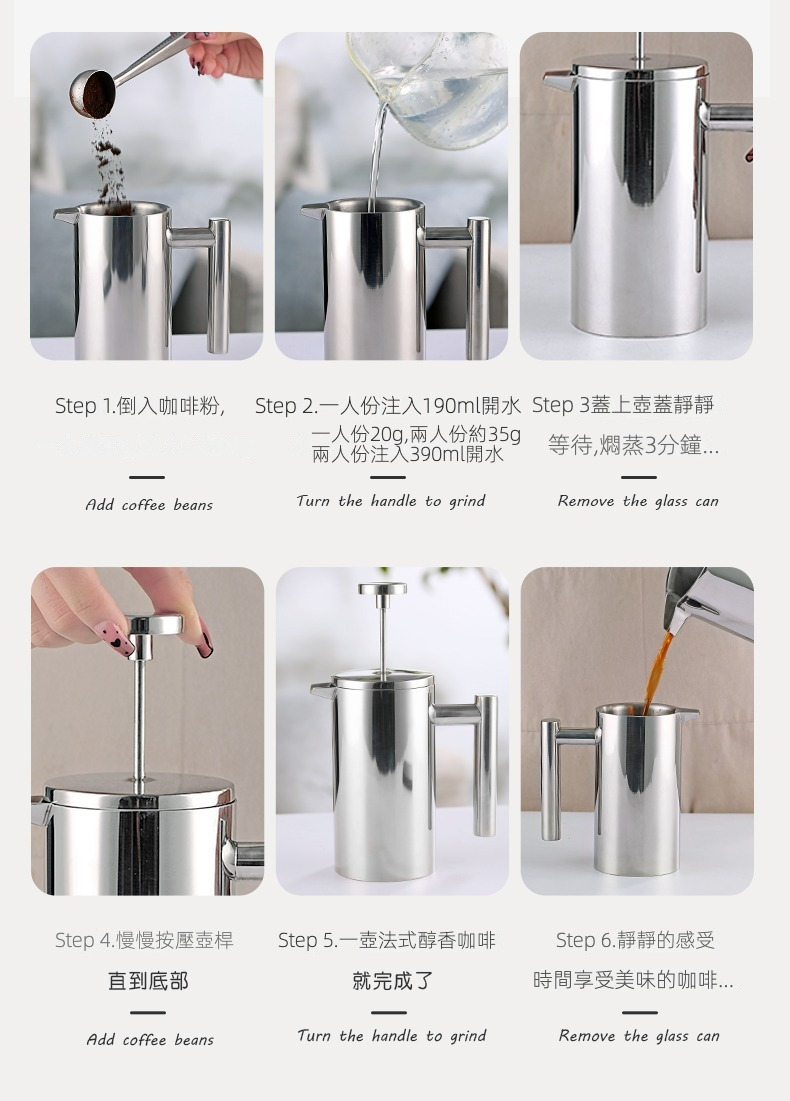 Step 1.倒入咖啡粉,

Add coffee beans

Step 2.一人份注入190ml開水
一人份20g,兩人份約35g
兩人份注入390ml開水

Turn the handle to grind

Step 3蓋上壺蓋靜靜
等待,燜蒸3分鐘...

Remove the glass can

Step 4.慢慢按壓壺桿
直到底部

Add coffee beans

Step 5.一壺法式醇香咖啡
就完成了

Turn the handle to grind

Step 6.靜靜的感受
時間享受美味的咖啡...

Remove the glass can