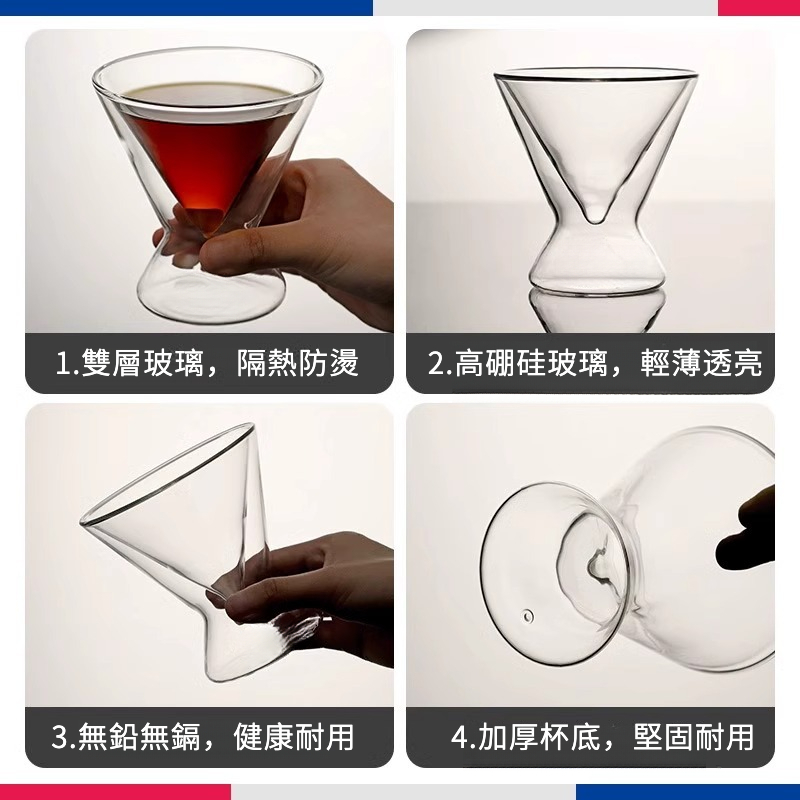 1.雙層玻璃，隔熱防燙

2.高硼硅玻璃，輕薄透亮

3.無鉛無鎘，健康耐用

4.加厚杯底，堅固耐用