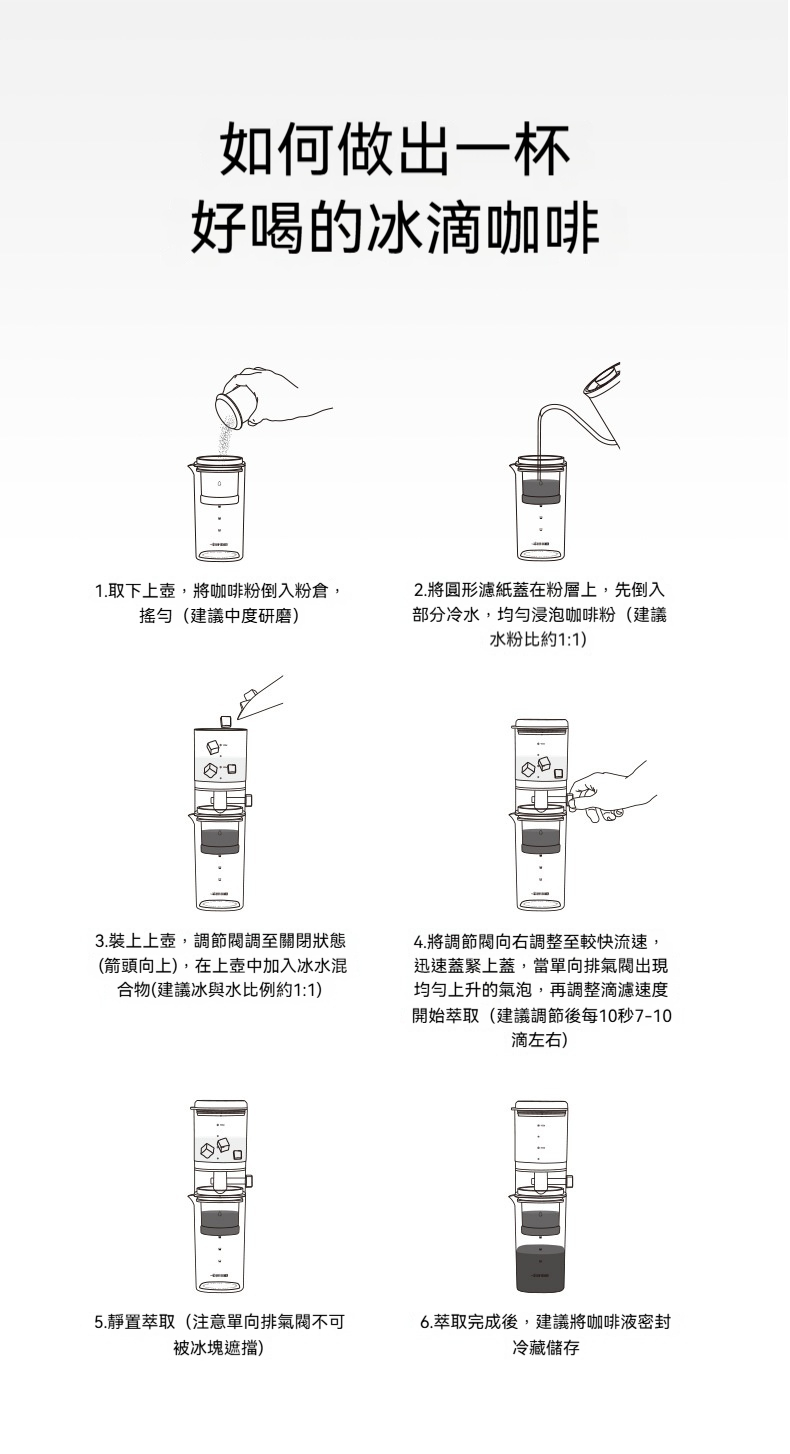 如何做出一杯
好喝的冰滴咖啡

1.取下上壺，將咖啡粉倒入粉倉，搖勻（建議中度研磨）

2.將圓形濾紙蓋在粉層上，先倒入部分冷水，均勻浸泡咖啡粉（建議水粉比約1:1）

3.裝上上壺，調節閥調至關閉狀態(箭頭向上)，在上壺中加入冰水混合物(建議冰與水比例約1:1)

4.將調節閥向右調整至較快流速，迅速蓋緊上蓋，當單向排氣閥出現均勻上升的氣泡，再調整滴濾速度開始萃取（建議調節後每10秒7-10滴左右)

5.靜置萃取（注意單向排氣閥不可被冰塊遮擋)

6.萃取完成後，建議將咖啡液密封冷藏儲存