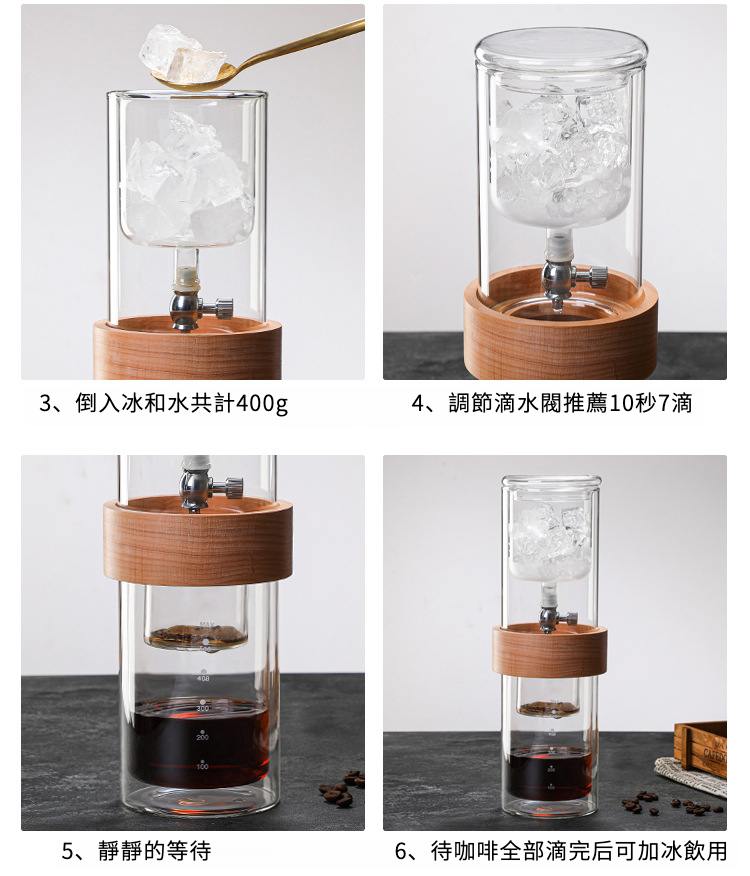 3、倒入冰和水共計400g

4、調節滴水閥推薦10秒7滴

400
300
200
100

5、靜靜的等待

6、待咖啡全部滴完后可加冰飲用