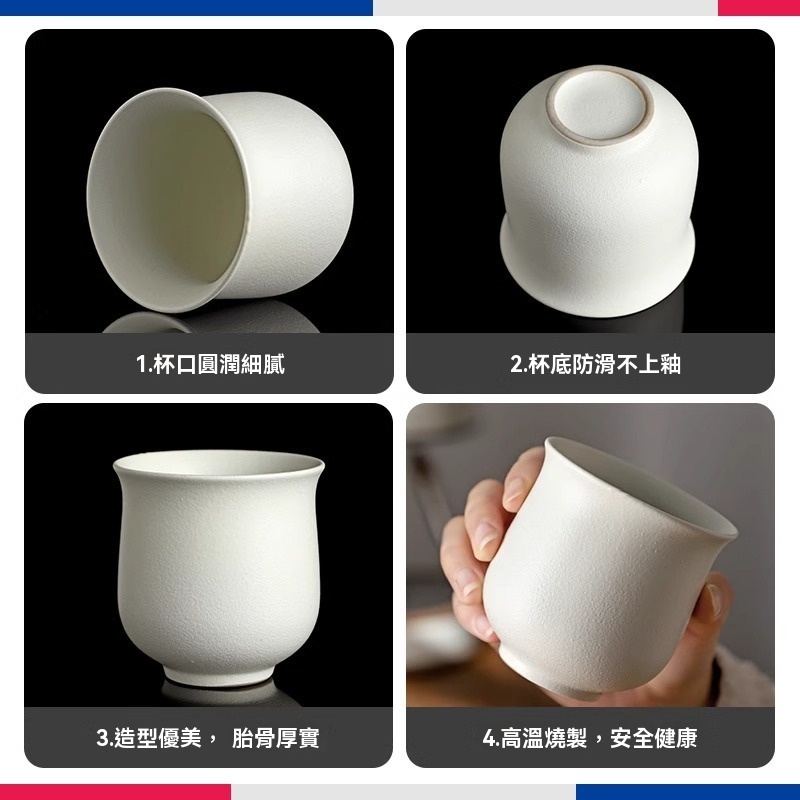 1.杯口圓潤細膩

2.杯底防滑不上釉

3.造型優美， 胎骨厚實

4.高溫燒製，安全健康