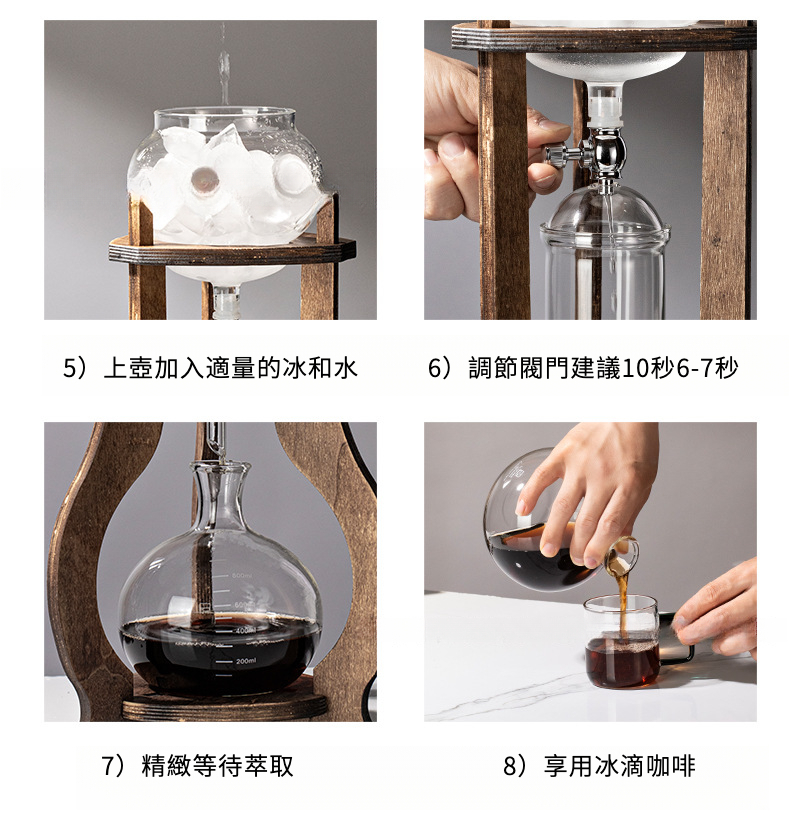 5）上壺加入適量的冰和水

6）調節閥門建議10秒6-7秒

800ml
600ml
400ml
200ml

7）精緻等待萃取

8）享用冰滴咖啡