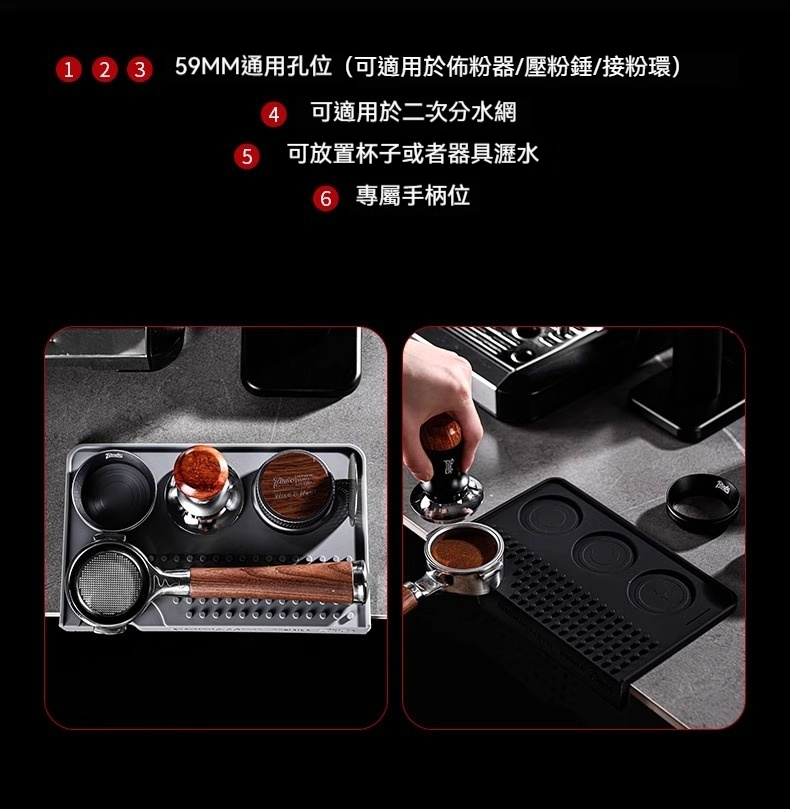 1 2 3 59MM通用孔位（可適用於佈粉器/壓粉錘/接粉環）

4 可適用於二次分水網

5 可放置杯子或者器具瀝水

6 專屬手柄位