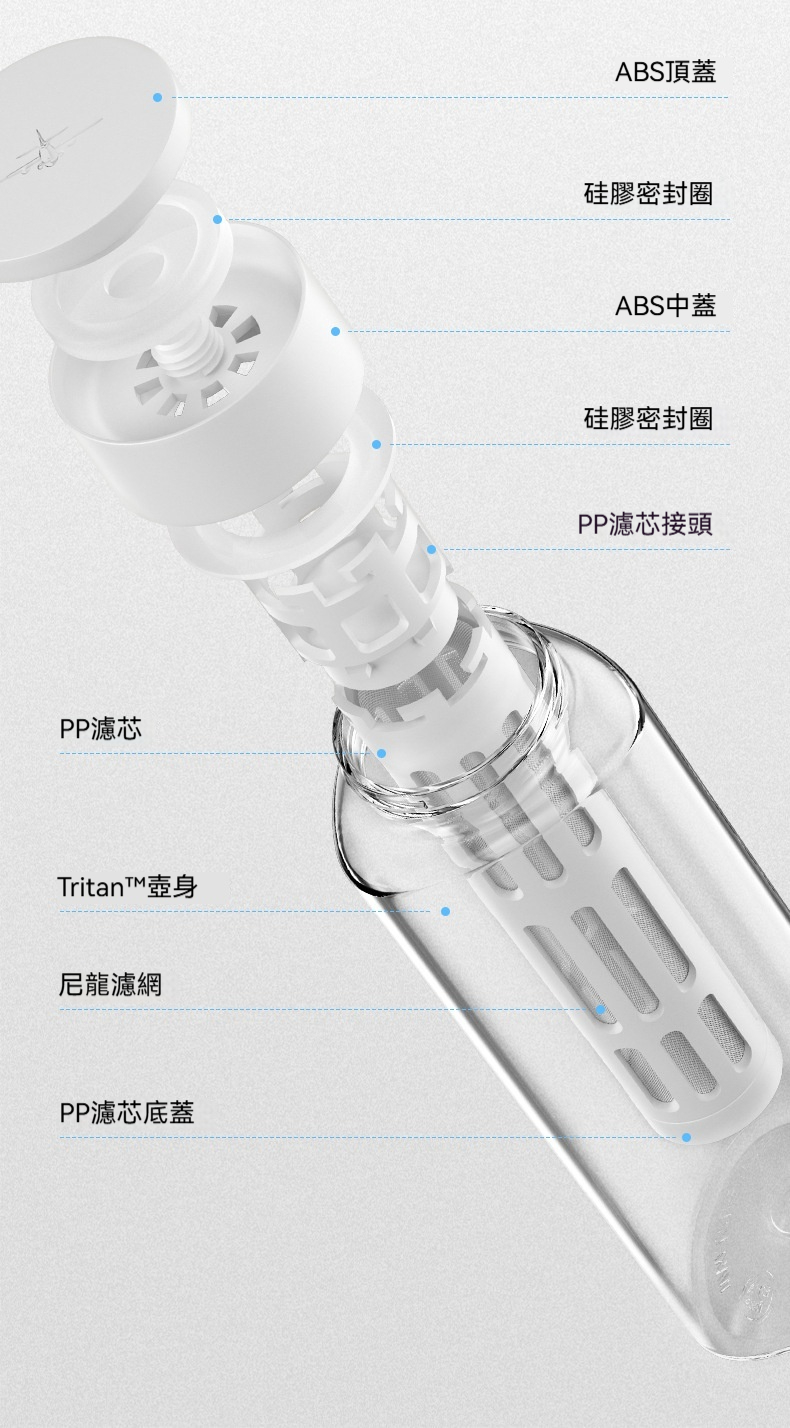 ABS頂蓋

硅膠密封圈

ABS中蓋

硅膠密封圈

PP濾芯接頭

PP濾芯

Tritan™壺身

尼龍濾網

PP濾芯底蓋