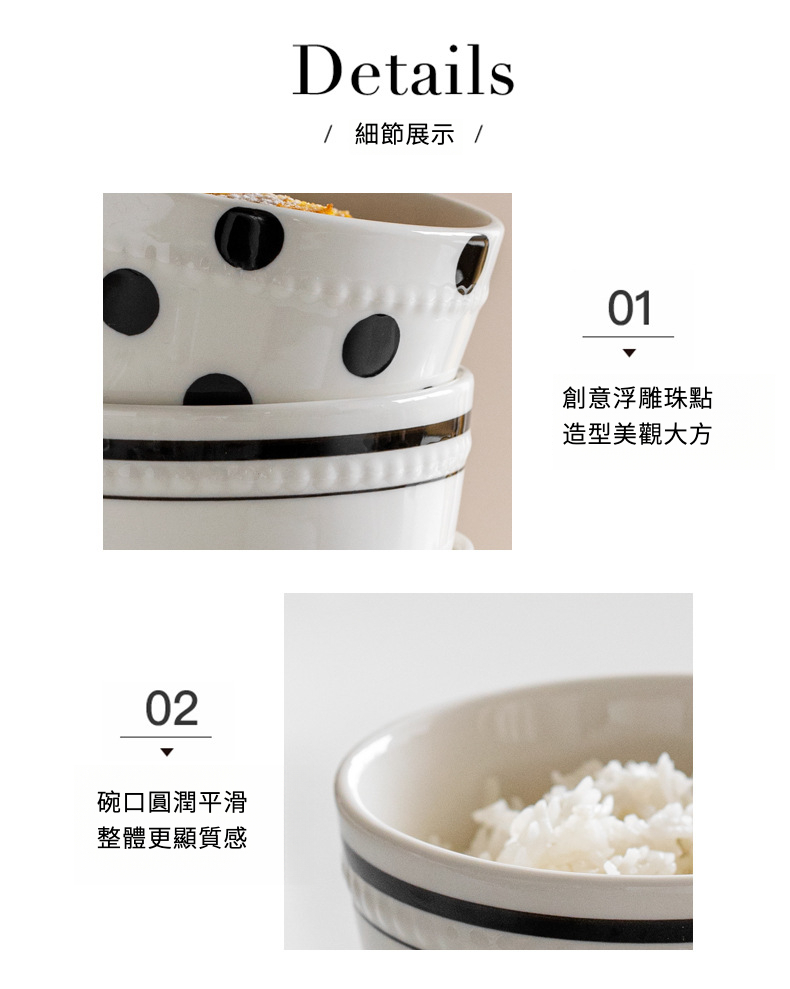 Details

/ 細節展示 /

01

創意浮雕珠點
造型美觀大方

02

碗口圓潤平滑
整體更顯質感