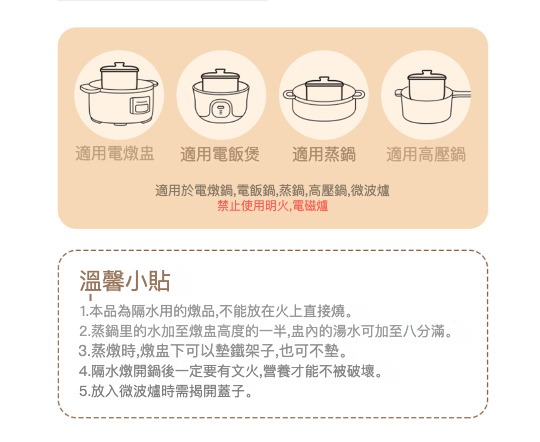 適用電燉盅　適用電飯煲　適用蒸鍋　適用高壓鍋

適用於電燉鍋,電飯鍋,蒸鍋,高壓鍋,微波爐
禁止使用明火,電磁爐

溫馨小貼

1.本品為隔水用的燉品,不能放在火上直接燒。
2.蒸鍋里的水加至燉盅高度的一半,盅內的湯水可加至八分滿。
3.蒸燉時,燉盅下可以墊鐵架子,也可不墊。
4.隔水燉開鍋後一定要有文火,營養才能不被破壞。
5.放入微波爐時需揭開蓋子。