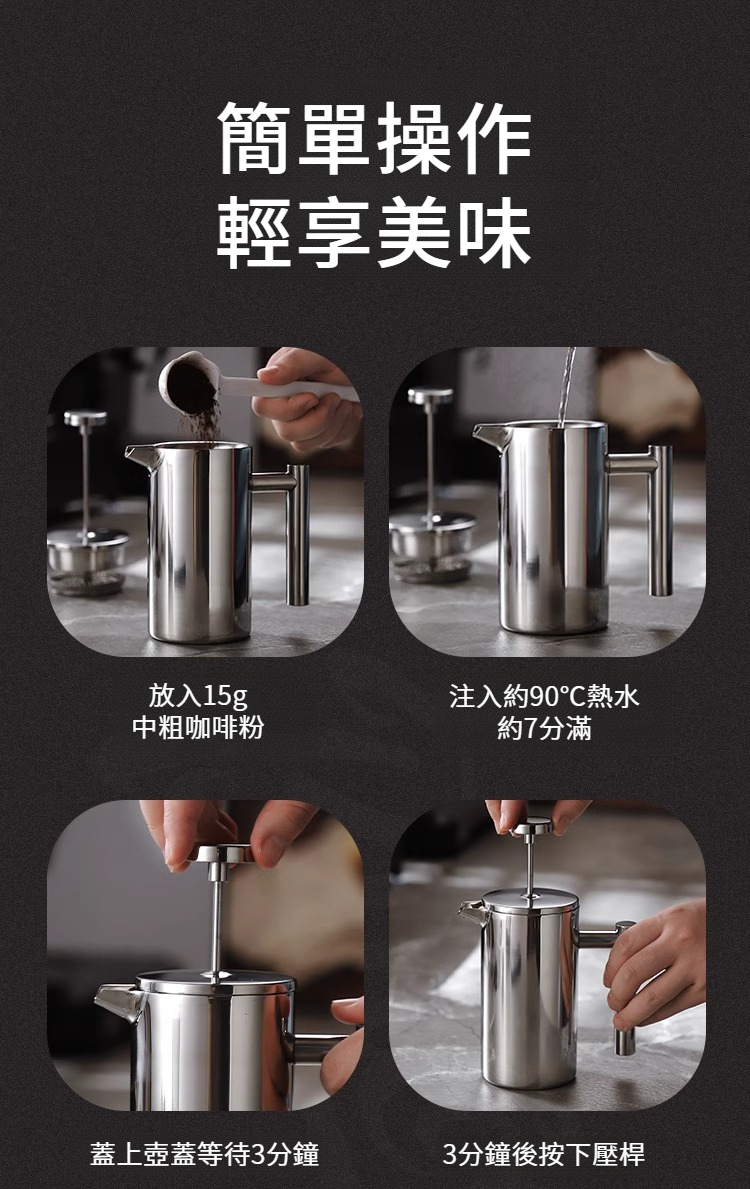 簡單操作
輕享美味

放入15g
中粗咖啡粉

注入約90°C熱水
約7分滿

蓋上壺蓋等待3分鐘

3分鐘後按下壓桿