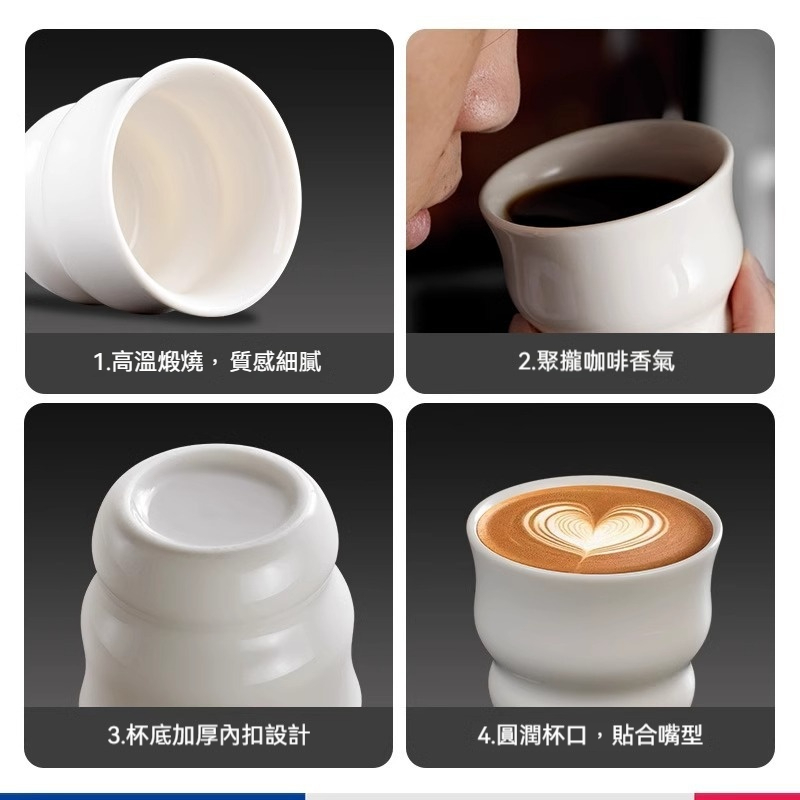 1.高溫煅燒，質感細膩

2.聚攏咖啡香氣

3.杯底加厚內扣設計

4.圓潤杯口，貼合嘴型