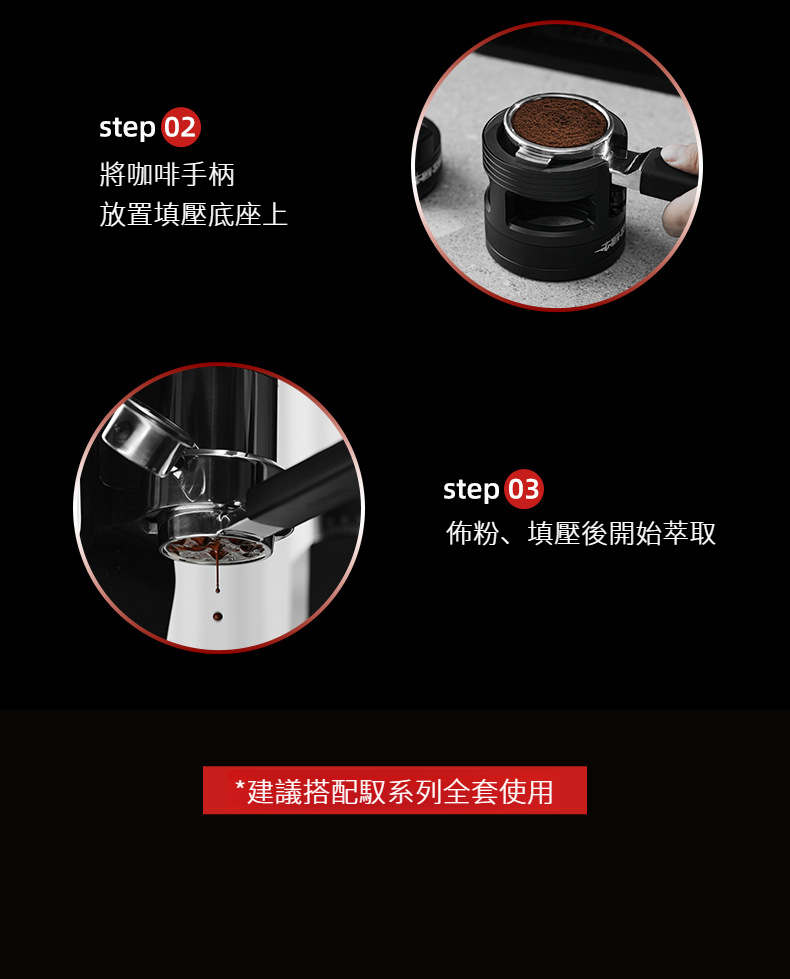 step 02
將咖啡手柄
放置填壓底座上

step 03
佈粉、填壓後開始萃取

*建議搭配馭系列全套使用