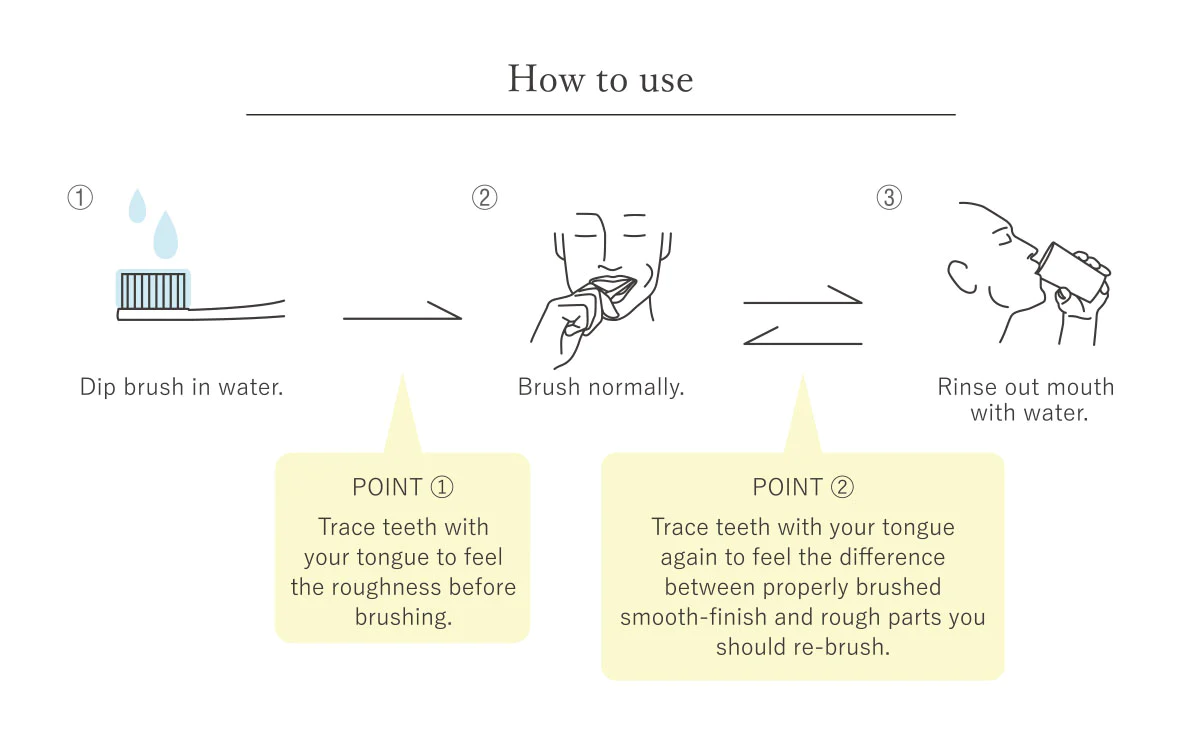 How to use

①

Dip brush in water.

②

Brush normally.

③

Rinse out mouth with water.

POINT ①

Trace teeth with your tongue to feel the roughness before brushing.

POINT ②

Trace teeth with your tongue again to feel the difference between properly brushed smooth-finish and rough parts you should re-brush.