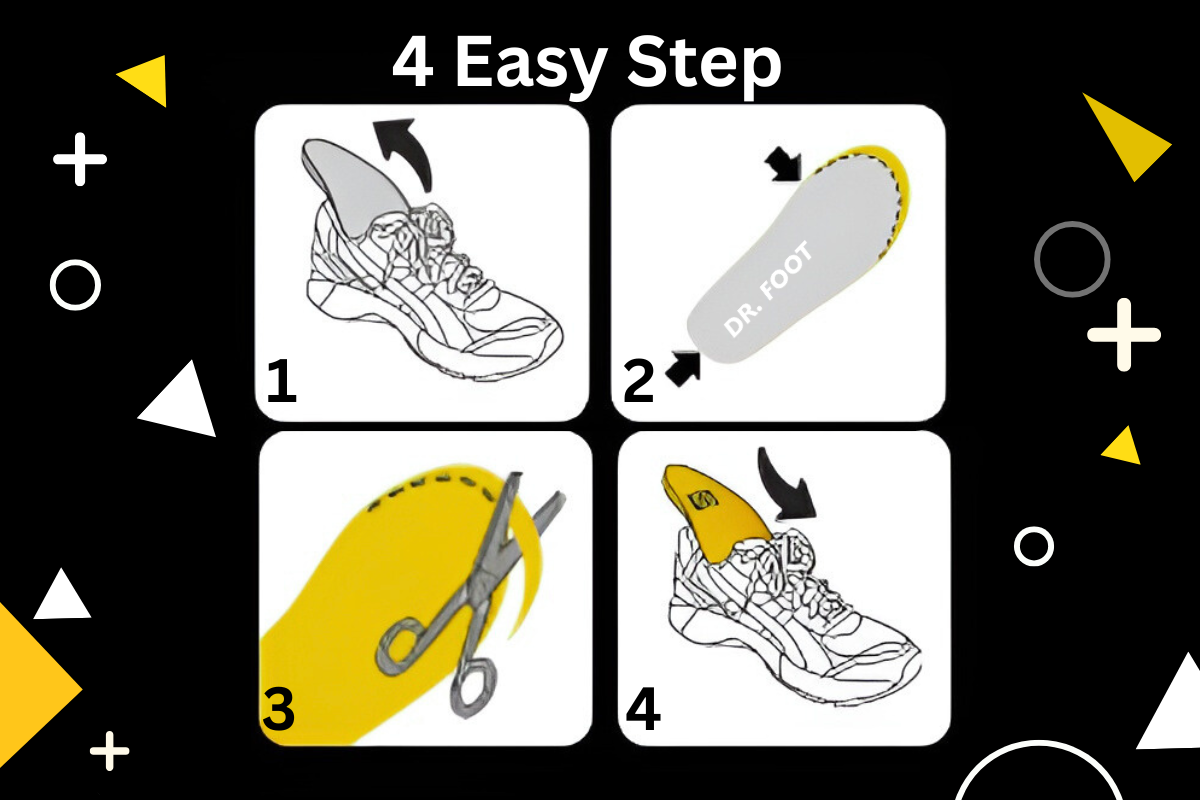 4 Easy Step

1

DR. FOOT

2

3

4