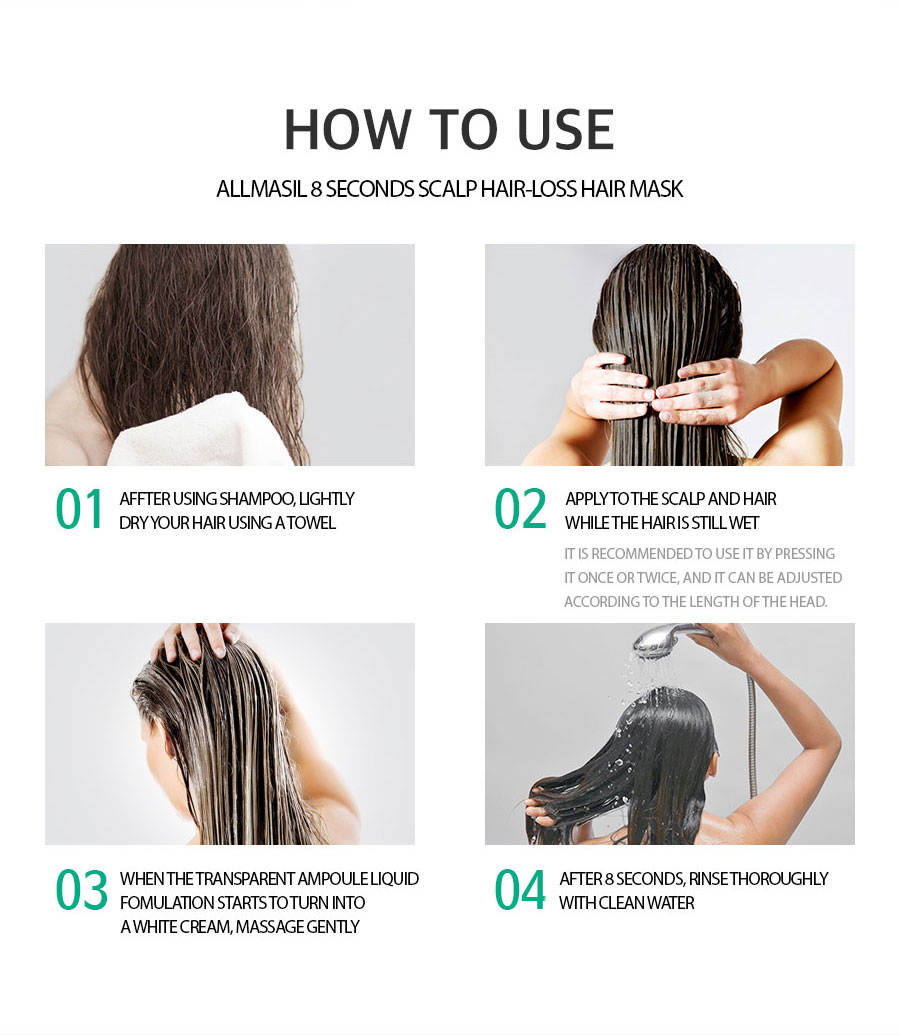 HOW TO USE

ALLMASIL 8 SECONDS SCALP HAIR-LOSS HAIR MASK

01 AFFTER USING SHAMPOO, LIGHTLY DRY YOUR HAIR USING A TOWEL

02 APPLY TO THE SCALP AND HAIR WHILE THE HAIR IS STILL WET

IT IS RECOMMENDED TO USE IT BY PRESSING IT ONCE OR TWICE, AND IT CAN BE ADJUSTED ACCORDING TO THE LENGTH OF THE HEAD.

03 WHEN THE TRANSPARENT AMPOULE LIQUID FOMULATION STARTS TO TURN INTO A WHITE CREAM, MASSAGE GENTLY

04 AFTER 8 SECONDS, RINSE THOROUGHLY WITH CLEAN WATER