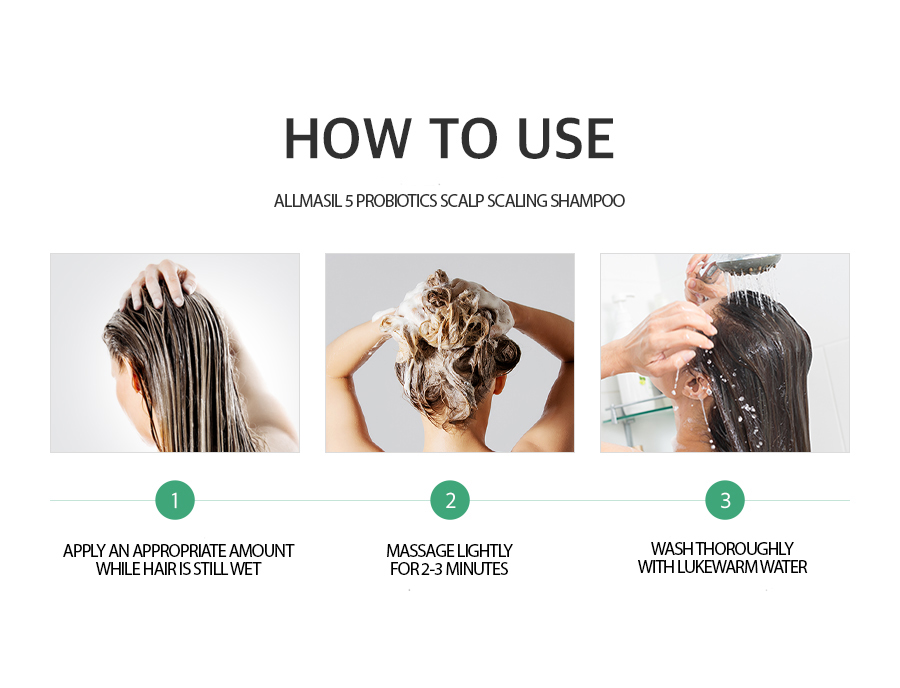 HOW TO USE

ALLMASIL 5 PROBIOTICS SCALP SCALING SHAMPOO

1

APPLY AN APPROPRIATE AMOUNT WHILE HAIR IS STILL WET

2

MASSAGE LIGHTLY FOR 2-3 MINUTES

3

WASH THOROUGHLY WITH LUKEWARM WATER