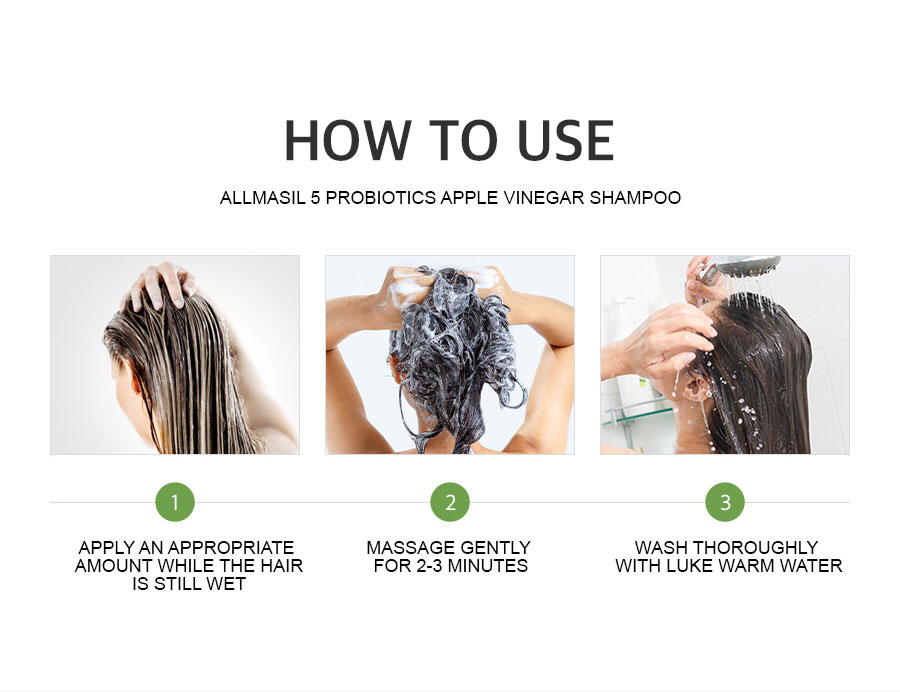 HOW TO USE

ALLMASIL 5 PROBIOTICS APPLE VINEGAR SHAMPOO

1

APPLY AN APPROPRIATE AMOUNT WHILE THE HAIR IS STILL WET

2

MASSAGE GENTLY FOR 2-3 MINUTES

3

WASH THOROUGHLY WITH LUKE WARM WATER