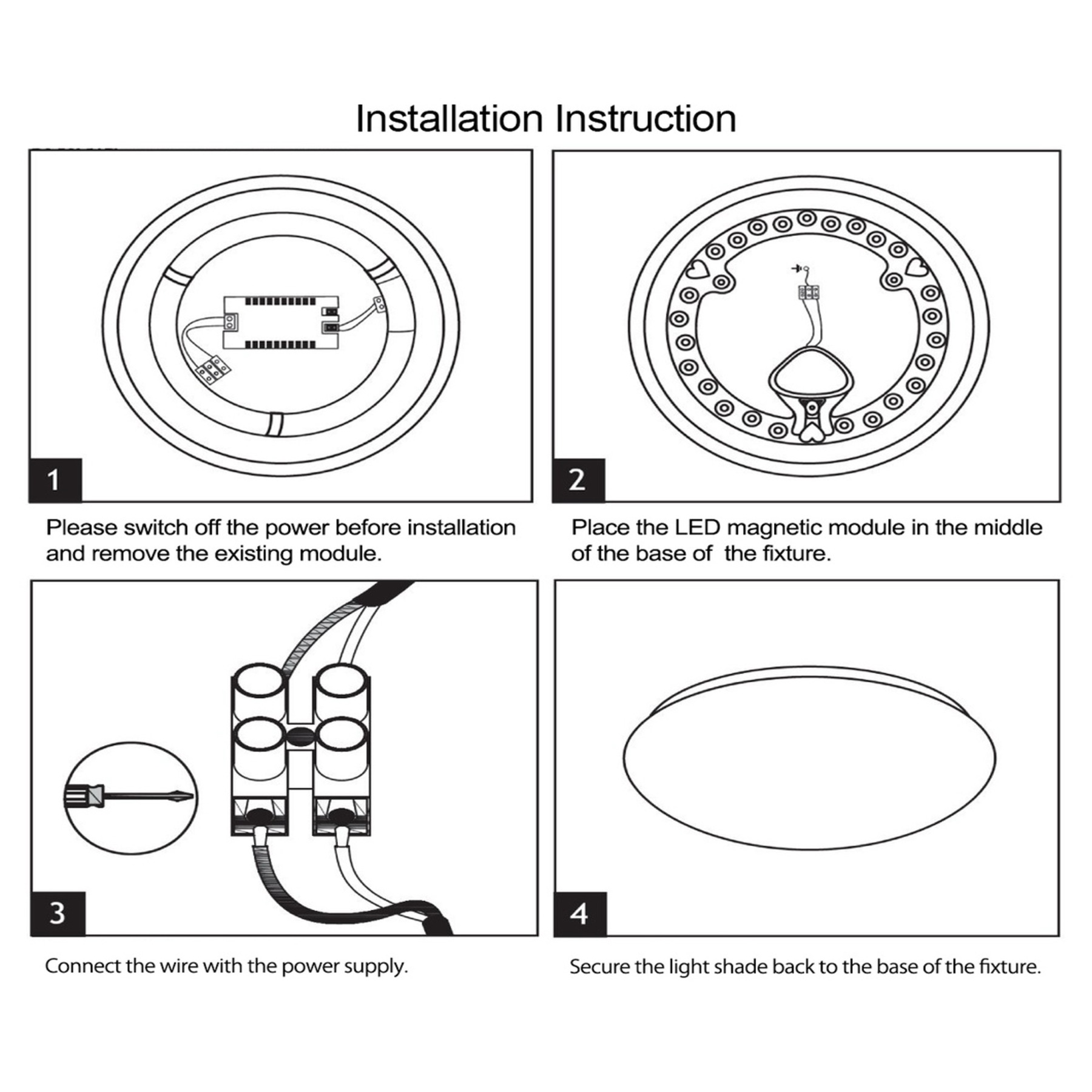 Installation Instruction

1

Please switch off the power before installation and remove the existing module.

2

Place the LED magnetic module in the middle of the base of  the fixture.

3

Connect the wire with the power supply.

4

Secure the light shade back to the base of the fixture.