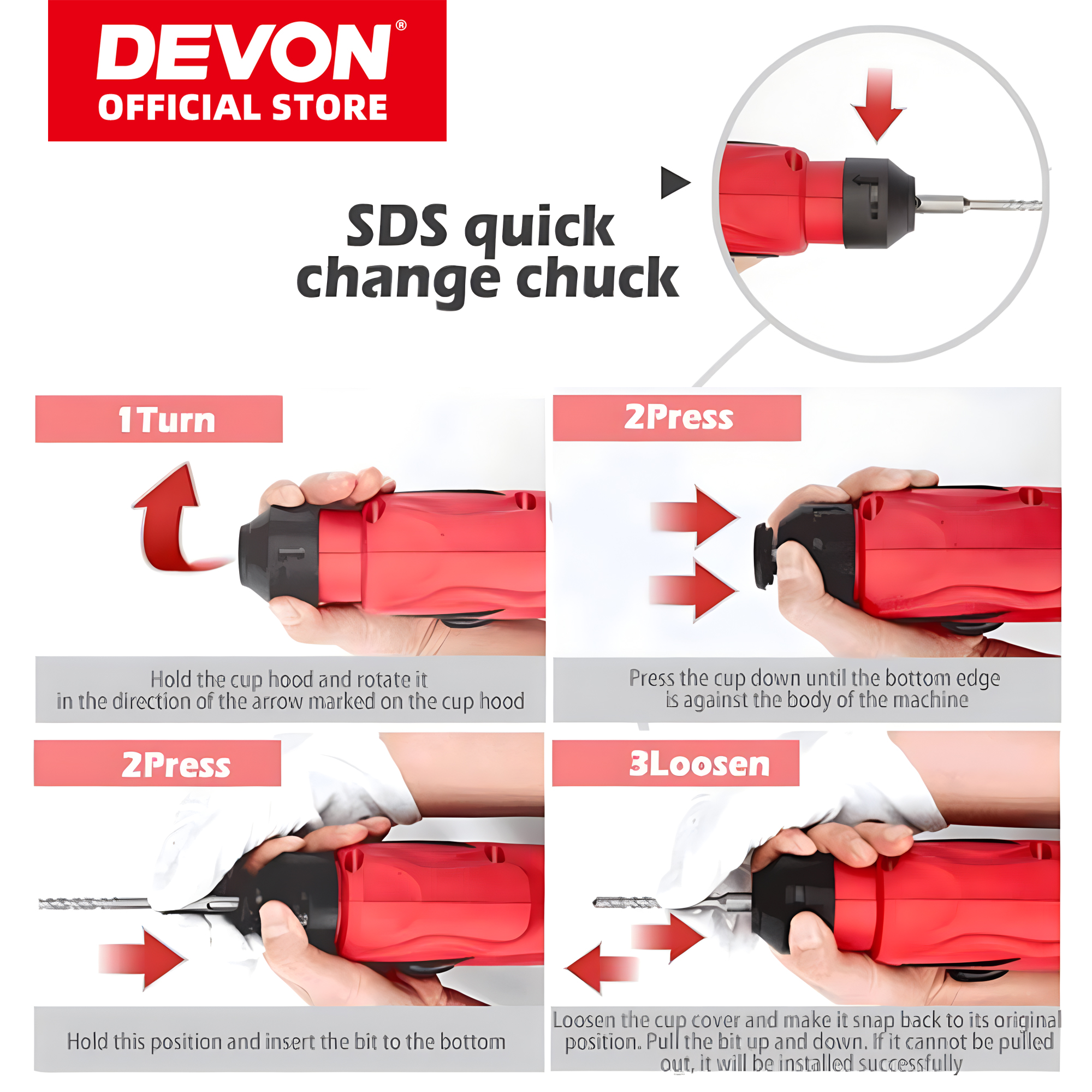 DEVON®
OFFICIAL STORE

SDS quick change chuck

1Turn

Hold the cup hood and rotate it in the direction of the arrow marked on the cup hood

2Press

Press the cup down until the bottom edge is against the body of the machine

2Press

Hold this position and insert the bit to the bottom

3Loosen

Loosen the cup cover and make it snap back to its original position. Pull the bit up and down. If it cannot be pulled out, it will be installed successfully