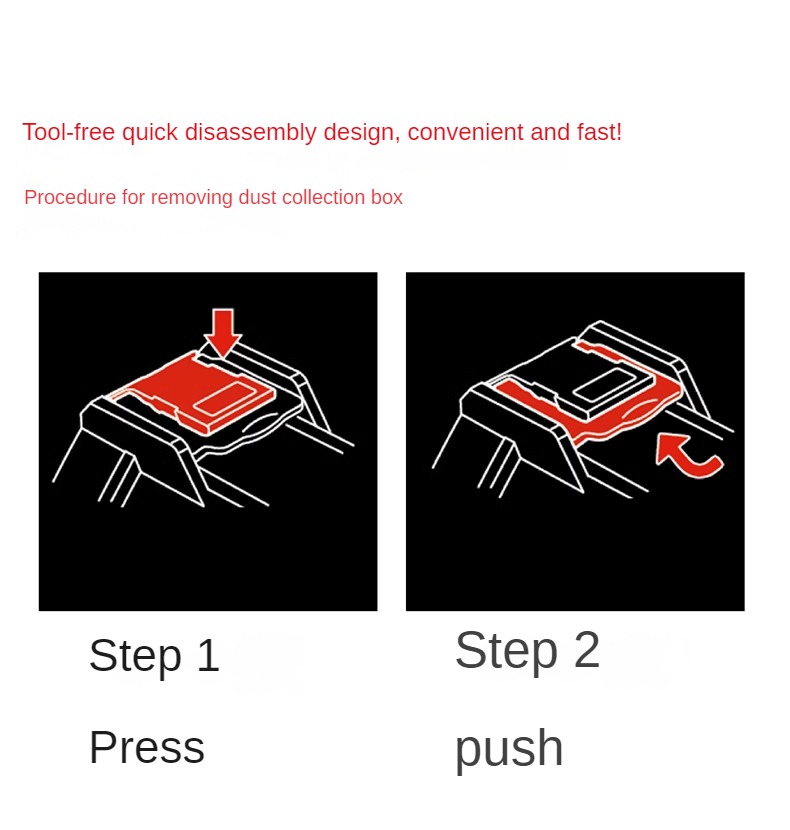 Tool-free quick disassembly design, convenient and fast!

Procedure for removing dust collection box

Step 1

Press

Step 2

push