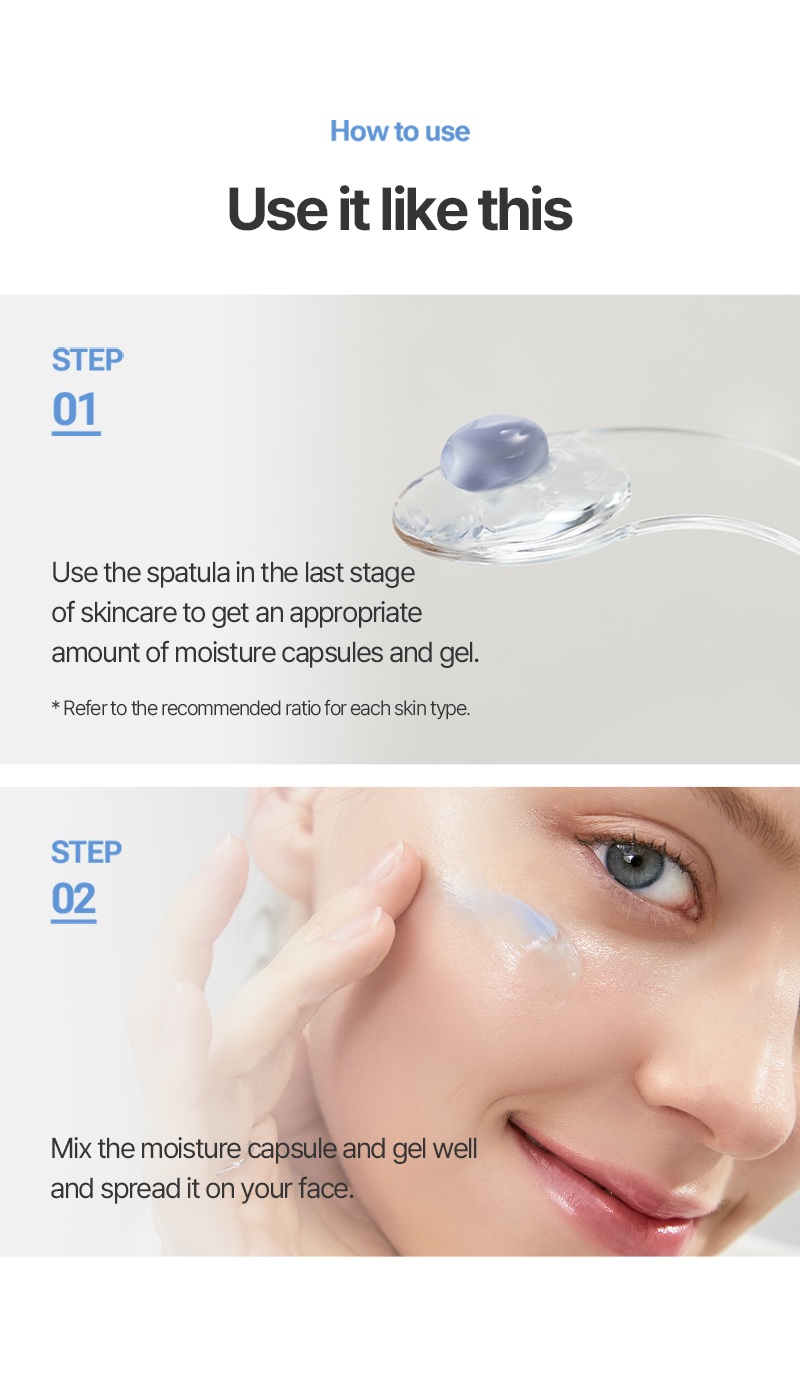 How to use

Use it like this

STEP
01

Use the spatula in the last stage of skincare to get an appropriate amount of moisture capsules and gel.

* Refer to the recommended ratio for each skin type.

STEP
02

Mix the moisture capsule and gel well and spread it on your face.