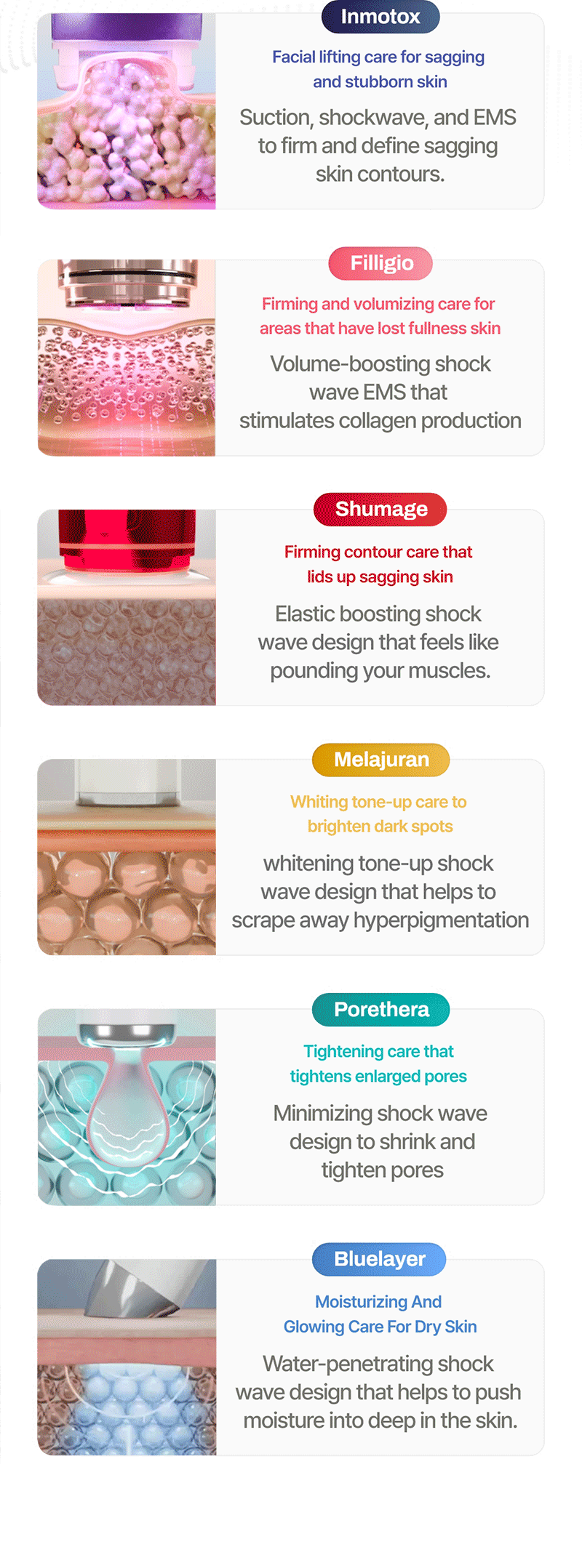 Inmotox

Facial lifting care for sagging and stubborn skin

Suction, shockwave, and EMS to firm and define sagging skin contours.

Filligio

Firming and volumizing care for areas that have lost fullness skin

Volume-boosting shock wave EMS that stimulates collagen production

Shumage

Firming contour care that lids up sagging skin

Elastic boosting shock wave design that feels like pounding your muscles.

Melajuran

Whiting tone-up care to brighten dark spots

whitening tone-up shock wave design that helps to scrape away hyperpigmentation

Porethera

Tightening care that tightens enlarged pores

Minimizing shock wave design to shrink and tighten pores

Bluelayer

Moisturizing And Glowing Care For Dry Skin

Water-penetrating shock wave design that helps to push moisture into deep in the skin.