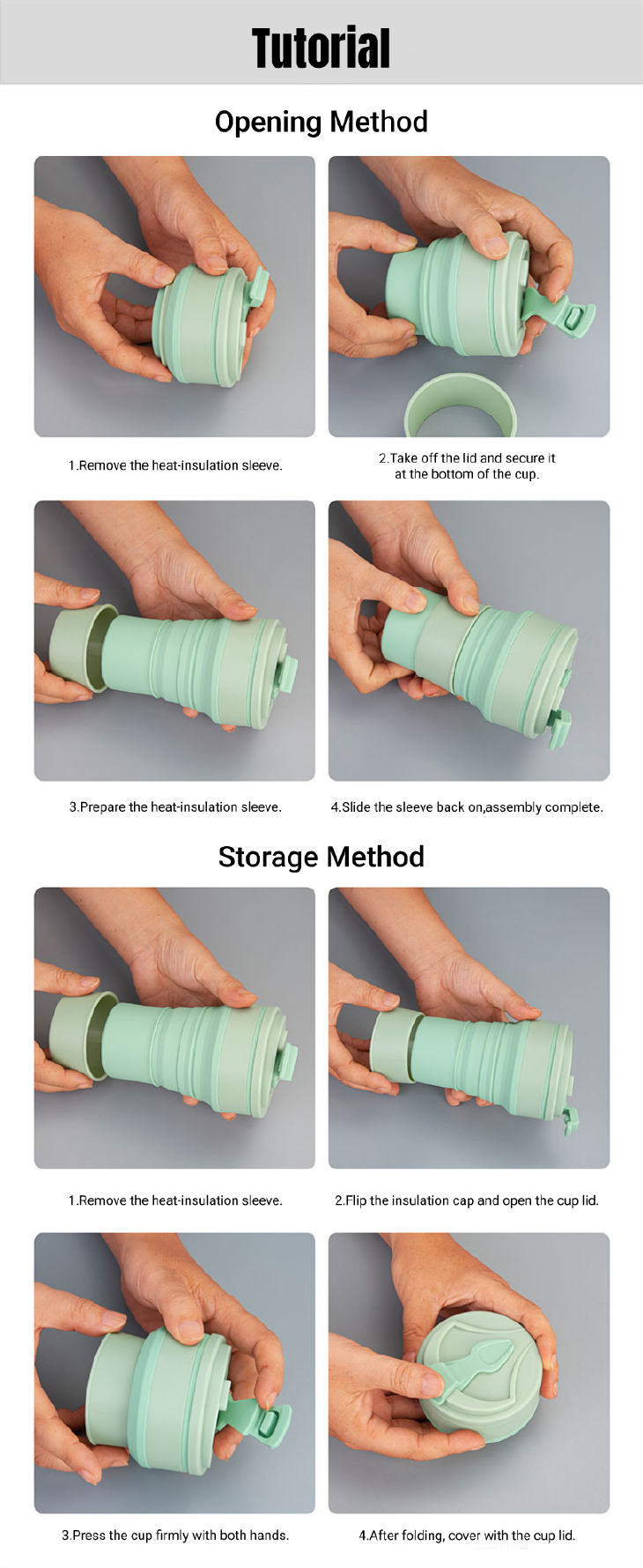 Tutorial

Opening Method

1.Remove the heat-insulation sleeve.

2.Take off the lid and secure it at the bottom of the cup.

3.Prepare the heat-insulation sleeve.

4.Slide the sleeve back on,assembly complete.

Storage Method

1.Remove the heat-insulation sleeve.

2.Flip the insulation cap and open the cup lid.

3.Press the cup firmly with both hands.

4.After folding, cover with the cup lid.