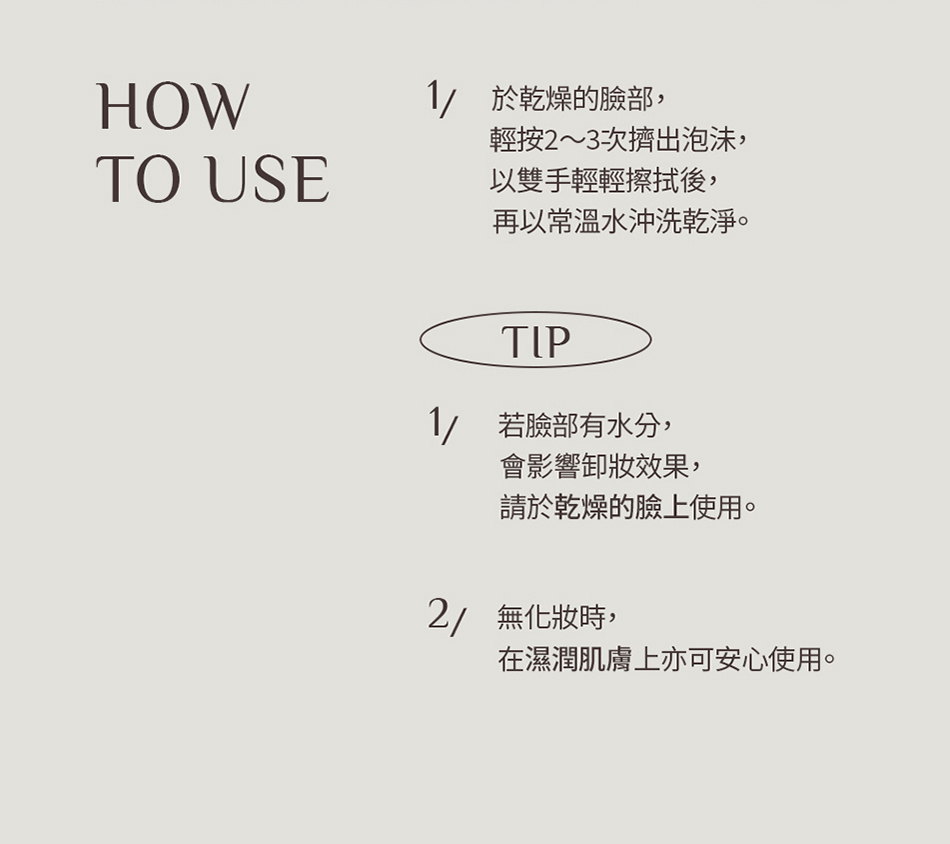 HOW
TO USE

1/ 於乾燥的臉部，
輕按2～3次擠出泡沫，
以雙手輕輕擦拭後，
再以常溫水沖洗乾淨。

TIP

1/ 若臉部有水分，
會影響卸妝效果，
請於乾燥的臉上使用。

2/ 無化妝時，
在濕潤肌膚上亦可安心使用。