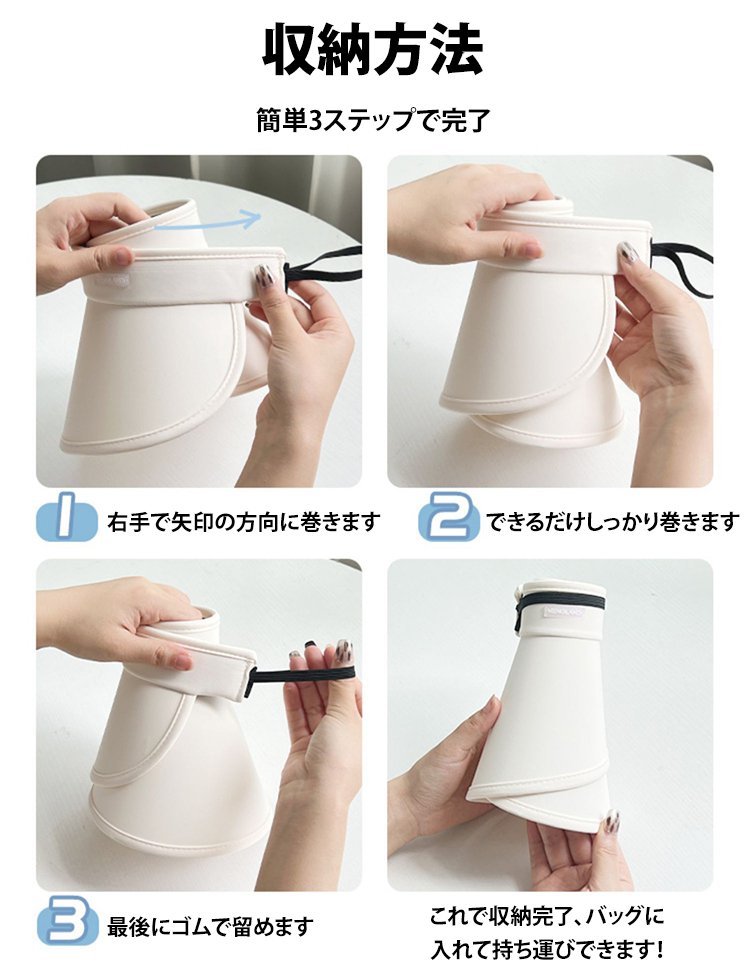 収納方法

簡単3ステップで完了

1 右手で矢印の方向に巻きます

2 できるだけしっかり巻きます

3 最後にゴムで留めます

これで収納完了、バッグに入れて持ち運びできます!