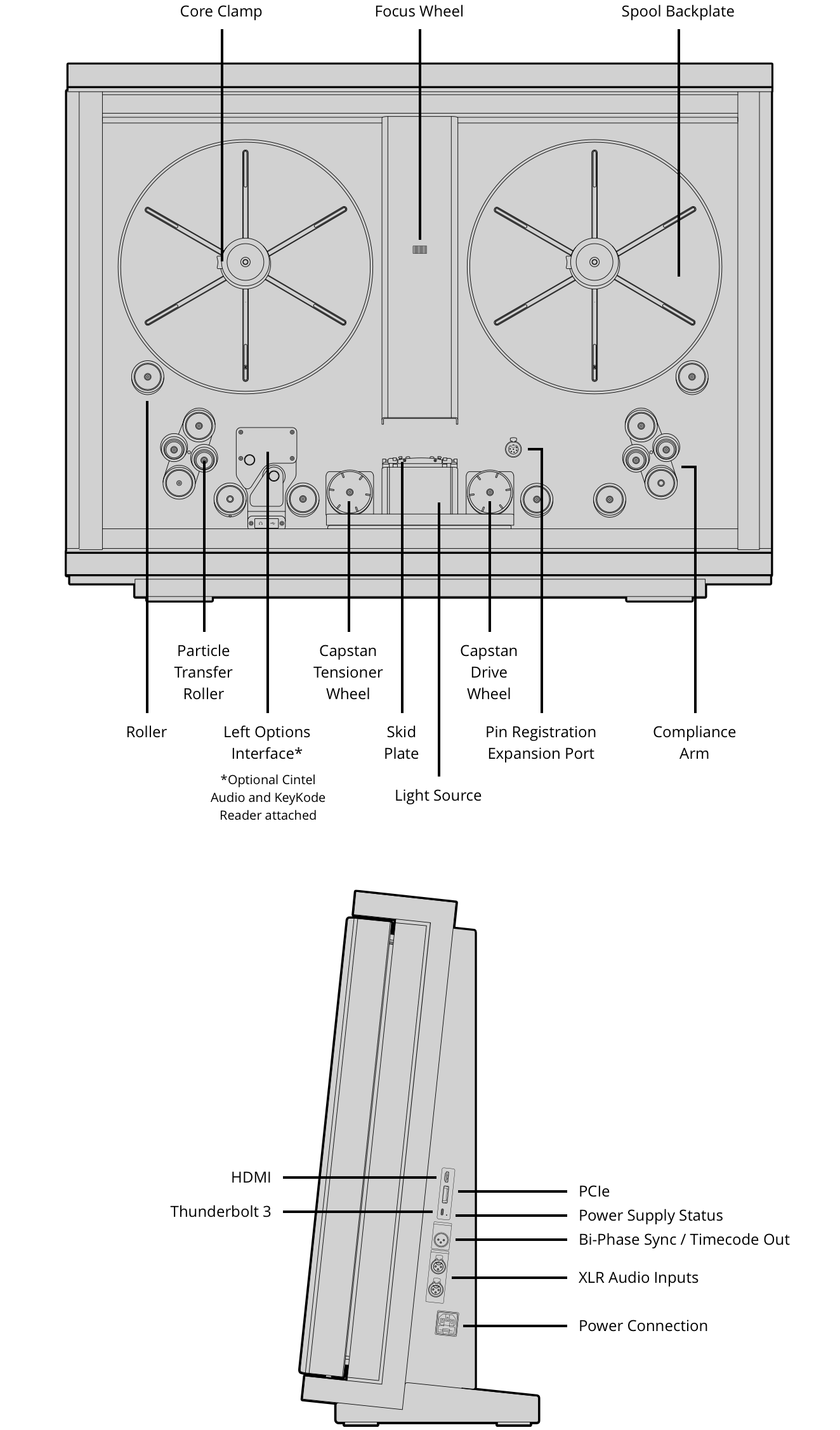 Core Clamp

Focus Wheel

Spool Backplate

Particle Transfer Roller

Capstan Tensioner Wheel

Capstan Drive Wheel

Roller

Left Options Interface*

*Optional Cintel Audio and KeyKode Reader attached

Skid Plate

Light Source

Pin Registration Expansion Port

Compliance Arm

HDMI

Thunderbolt 3

PCIe

Power Supply Status

Bi-Phase Sync / Timecode Out

XLR Audio Inputs

Power Connection