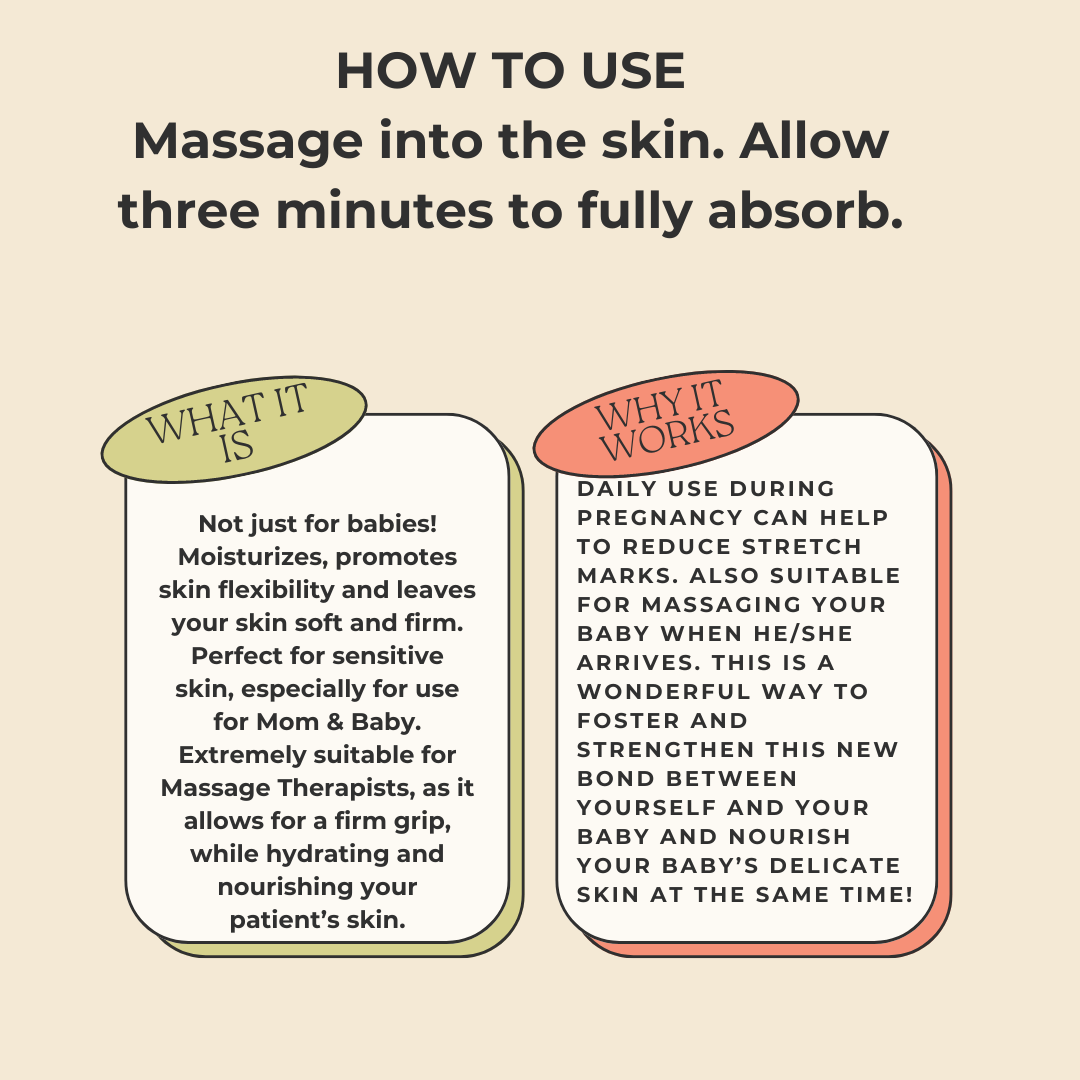 HOW TO USE
Massage into the skin. Allow three minutes to fully absorb.

WHAT IT IS

Not just for babies! Moisturizes, promotes skin flexibility and leaves your skin soft and firm. Perfect for sensitive skin, especially for use for Mom & Baby. Extremely suitable for Massage Therapists, as it allows for a firm grip, while hydrating and nourishing your patient's skin.

WHY IT WORKS

DAILY USE DURING PREGNANCY CAN HELP TO REDUCE STRETCH MARKS. ALSO SUITABLE FOR MASSAGING YOUR BABY WHEN HE/SHE ARRIVES. THIS IS A WONDERFUL WAY TO FOSTER AND STRENGTHEN THIS NEW BOND BETWEEN YOURSELF AND YOUR BABY AND NOURISH YOUR BABY'S DELICATE SKIN AT THE SAME TIME!