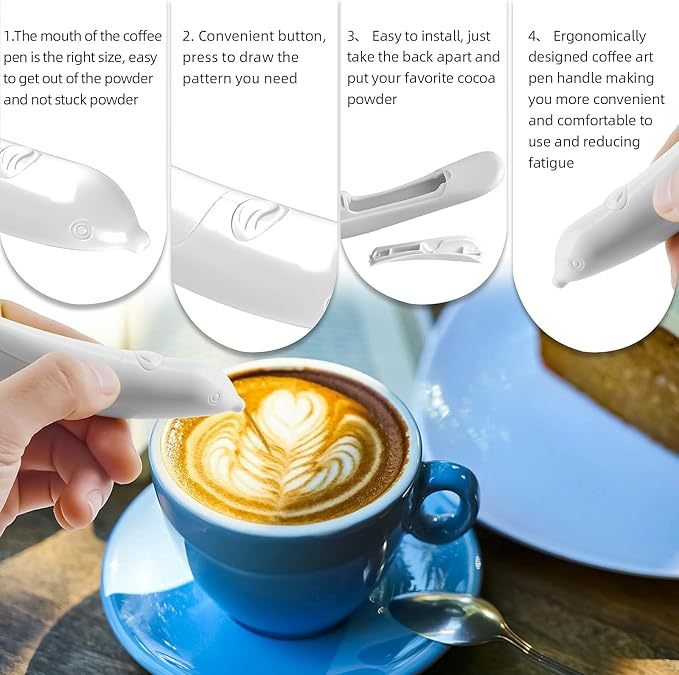 1.The mouth of the coffee pen is the right size, easy to get out of the powder and not stuck powder

2. Convenient button, press to draw the pattern you need

3、 Easy to install, just take the back apart and put your favorite cocoa powder

4、 Ergonomically designed coffee art pen handle making you more convenient and comfortable to use and reducing fatigue