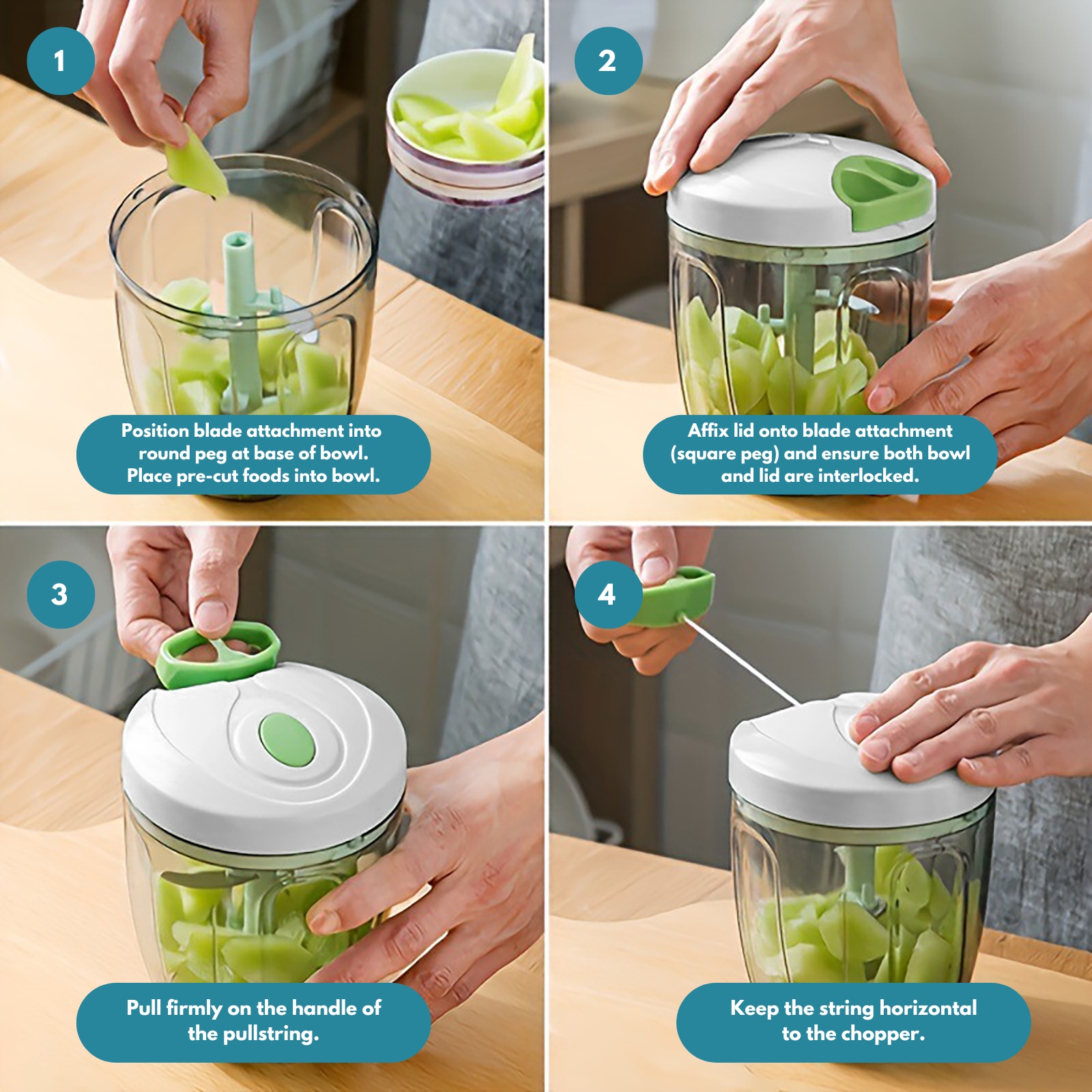 1

Position blade attachment into round peg at base of bowl. Place pre-cut foods into bowl.

2

Affix lid onto blade attachment (square peg) and ensure both bowl and lid are interlocked.

3

Pull firmly on the handle of the pullstring.

4

Keep the string horizontal to the chopper.