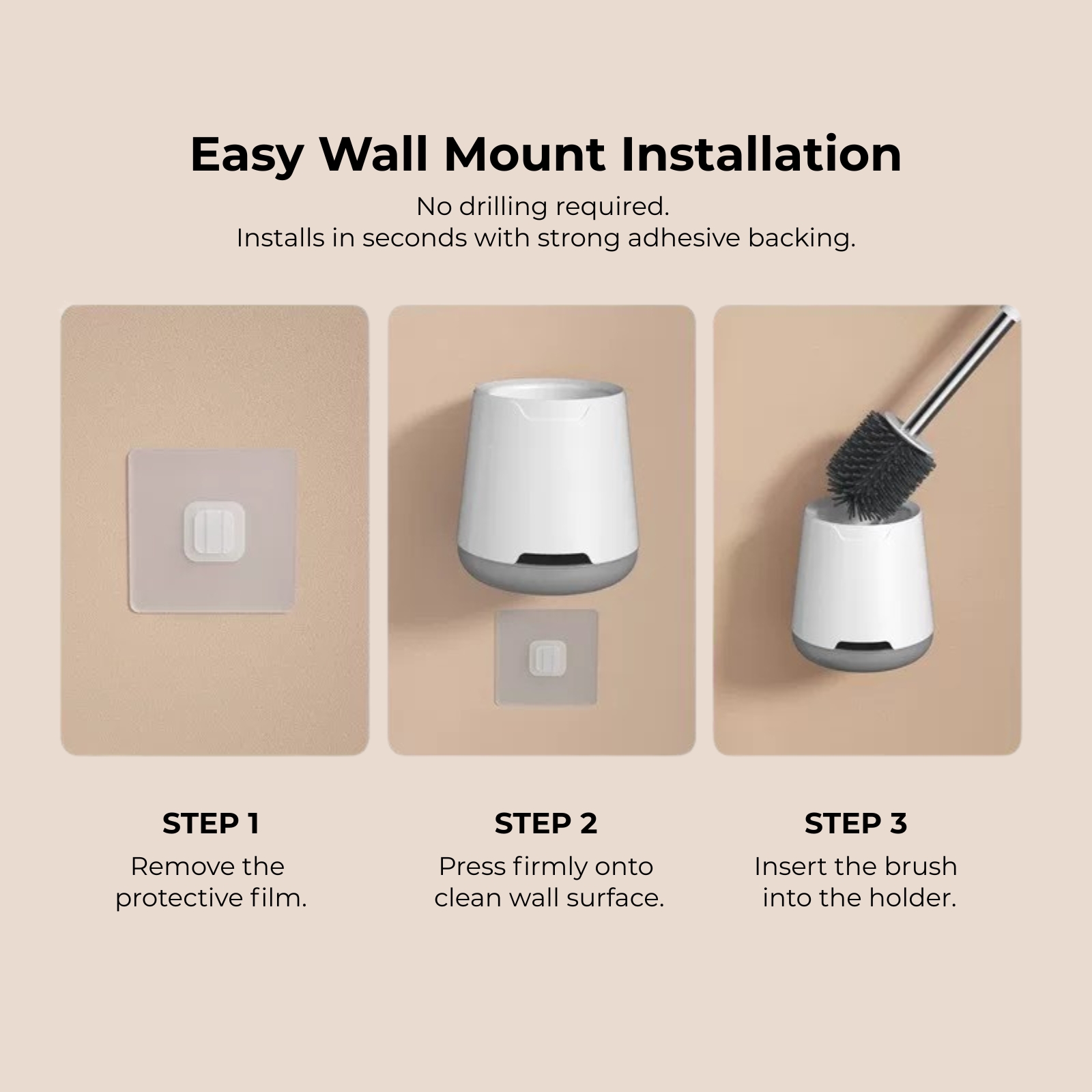 Easy Wall Mount Installation

No drilling required.
Installs in seconds with strong adhesive backing.

STEP 1
Remove the protective film.

STEP 2
Press firmly onto clean wall surface.

STEP 3
Insert the brush into the holder.