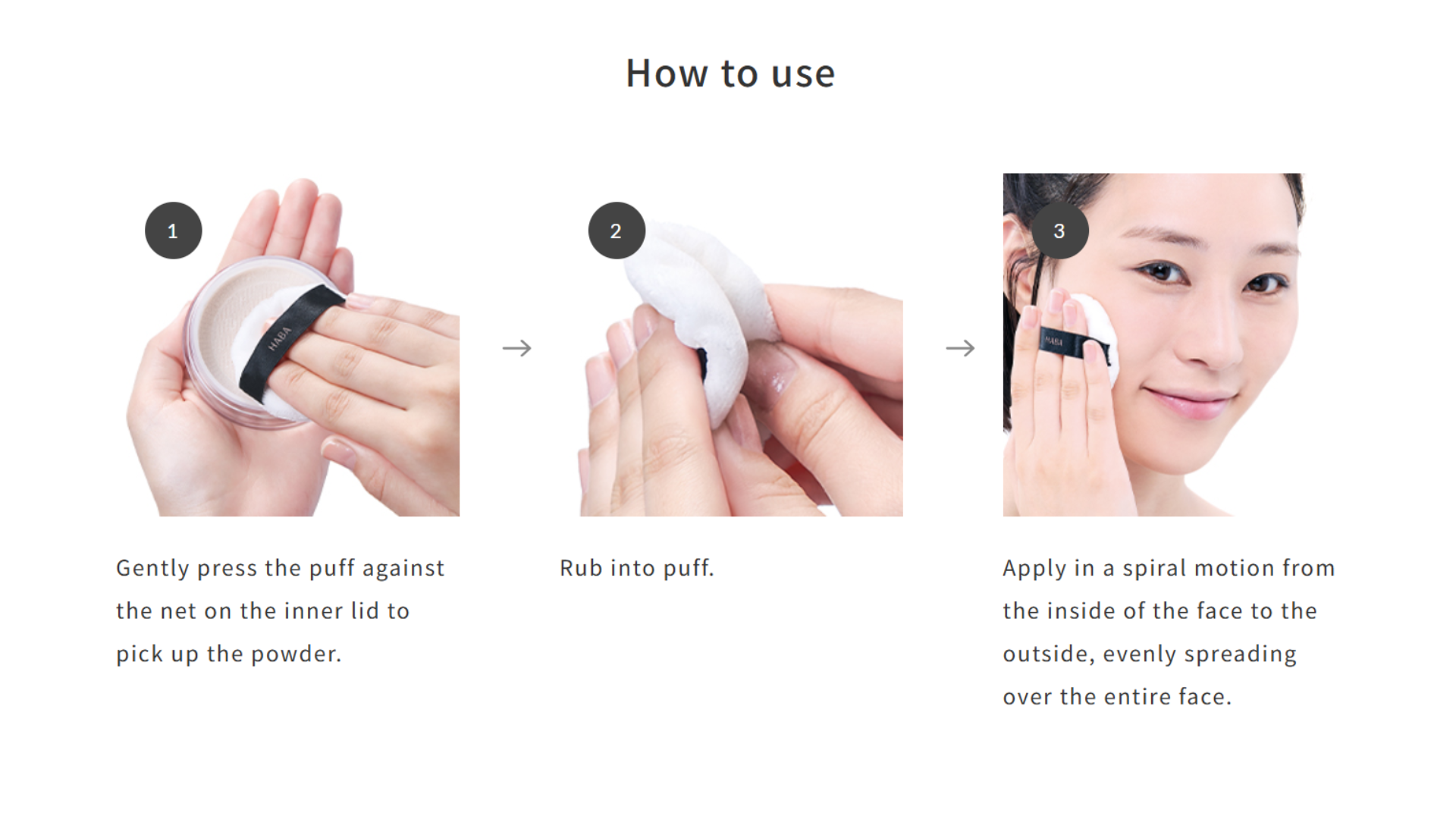 How to use

1

HABA

Gently press the puff against the net on the inner lid to pick up the powder.

→

2

Rub into puff.

→

3

HABA

Apply in a spiral motion from the inside of the face to the outside, evenly spreading over the entire face.