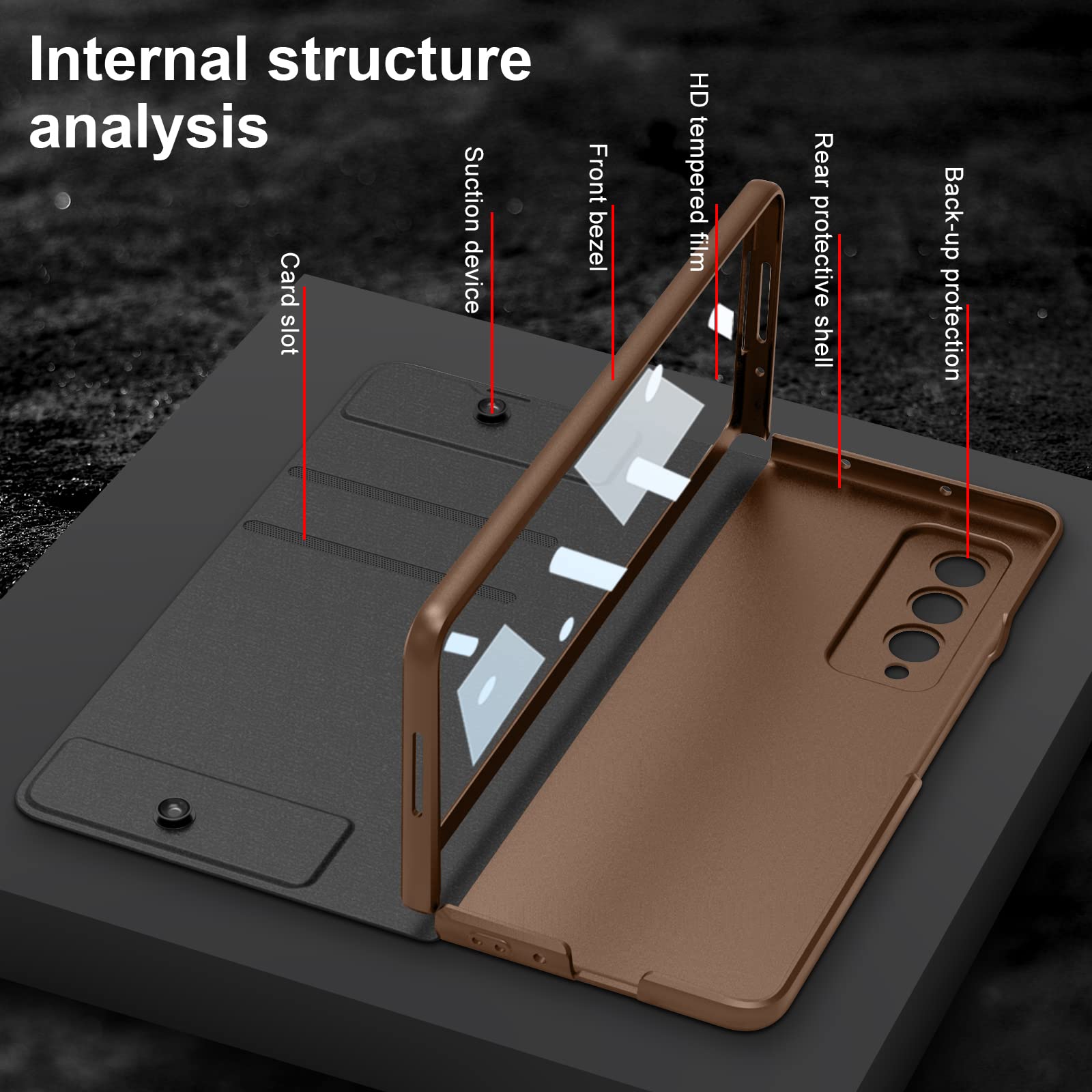 Internal structure analysis

Card slot

Suction device

Front bezel

HD tempered film

Rear protective shell

Back-up protection