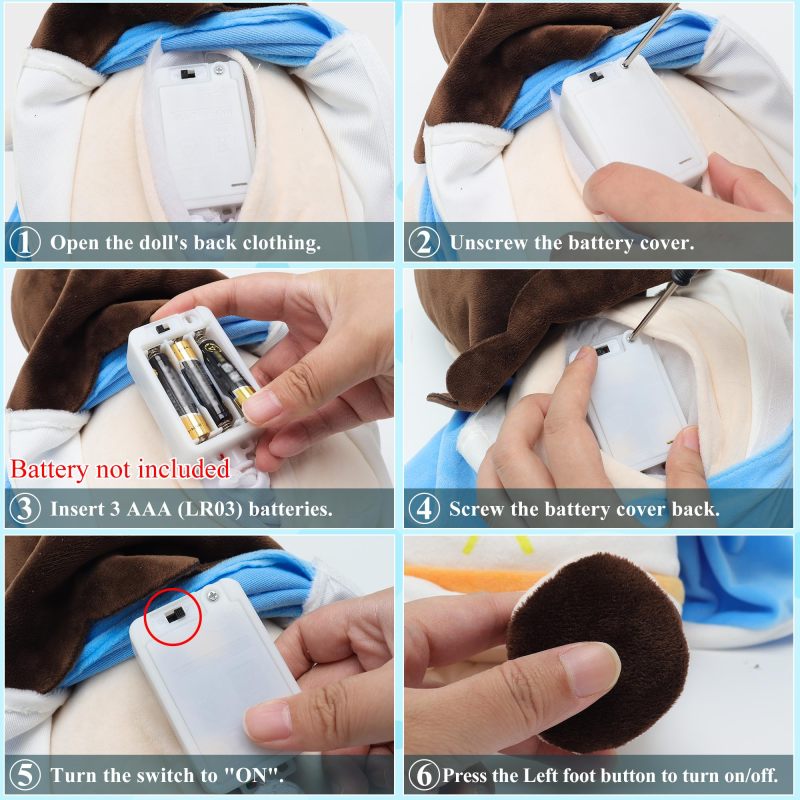 ① Open the doll's back clothing.

② Unscrew the battery cover.

Battery not included

③ Insert 3 AAA (LR03) batteries.

④ Screw the battery cover back.

⑤ Turn the switch to "ON".

⑥ Press the Left foot button to turn on/off.